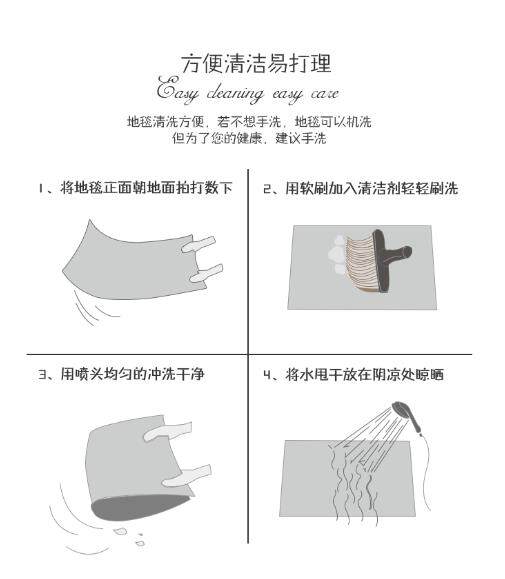 方便清洁易打理

Easy cleaning easy care

地毯清洗方便，若不想手洗，地毯可以机洗
但为了您的健康，建议手洗

1、将地毯正面朝地面拍打数下

2、用软刷加入清洁剂轻轻刷洗

3、用喷头均匀的冲洗干净

4、将水甩干放在阴凉处晾晒