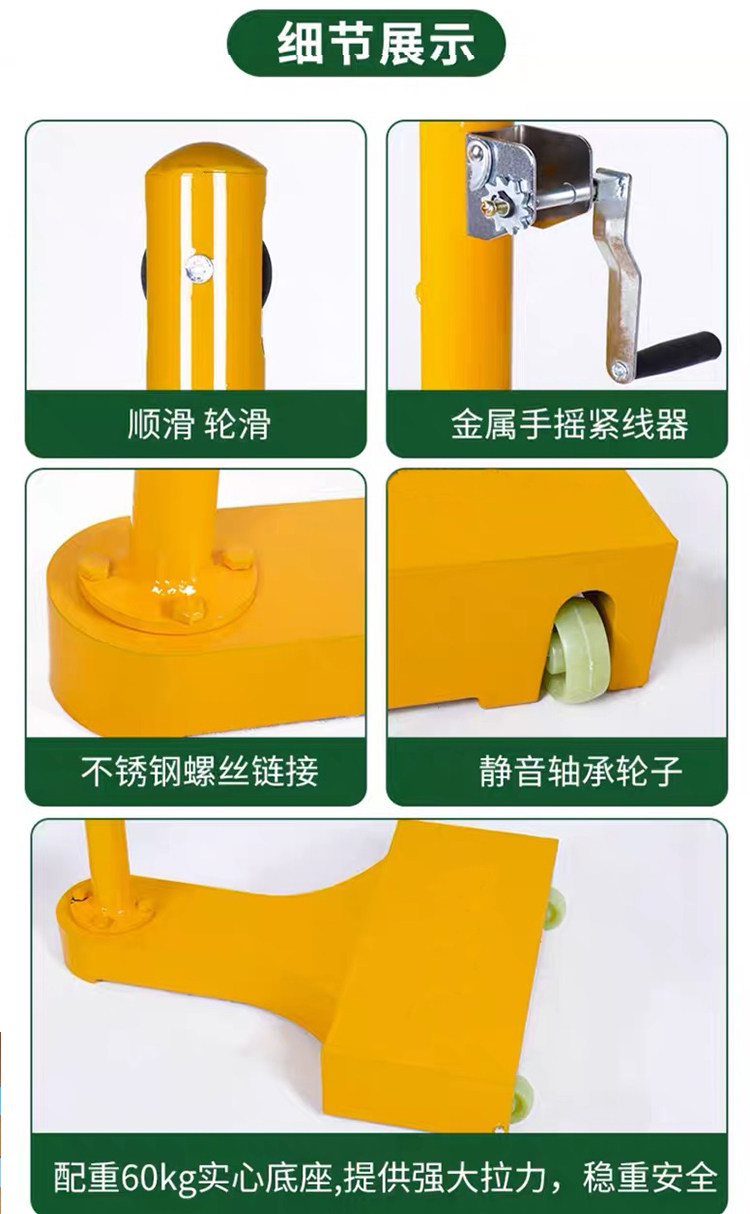 细节展示

顺滑 轮滑

金属手摇紧线器

不锈钢螺丝链接

静音轴承轮子

配重60kg实心底座,提供强大拉力，稳重安全