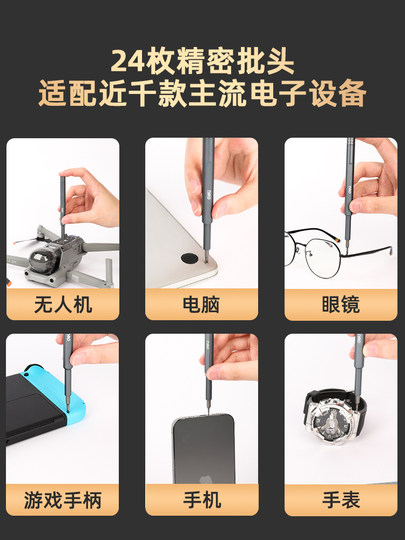 24枚精密批头
适配近千款主流电子设备

无人机

电脑

眼镜

游戏手柄

手机

手表