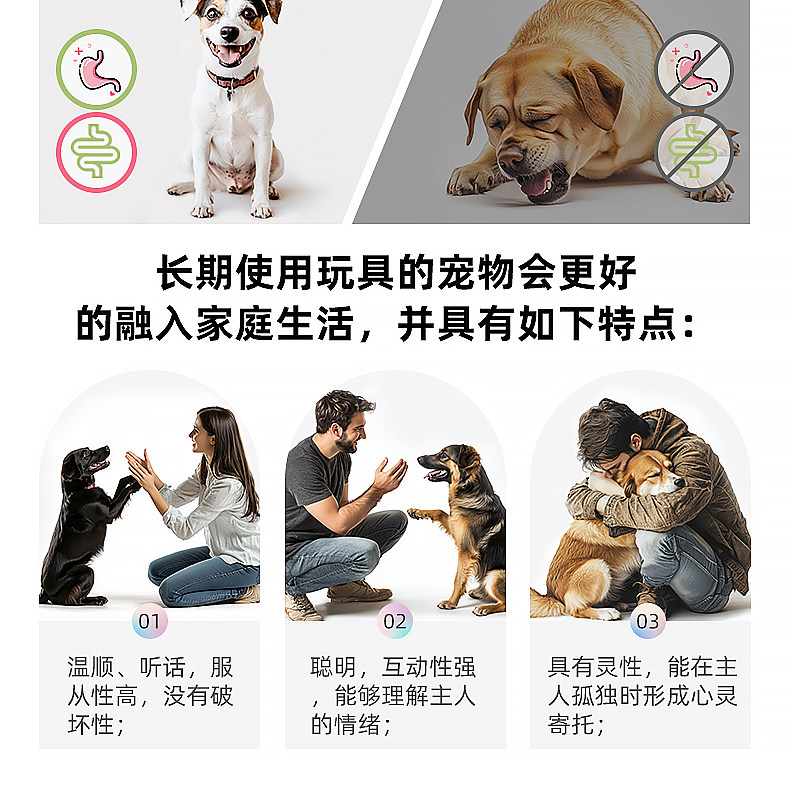 长期使用玩具的宠物会更好的融入家庭生活，并具有如下特点：

01

温顺、听话，服从性高，没有破坏性；

02

聪明，互动性强，能够理解主人的情绪；

03

具有灵性，能在主人孤独时形成心灵寄托；