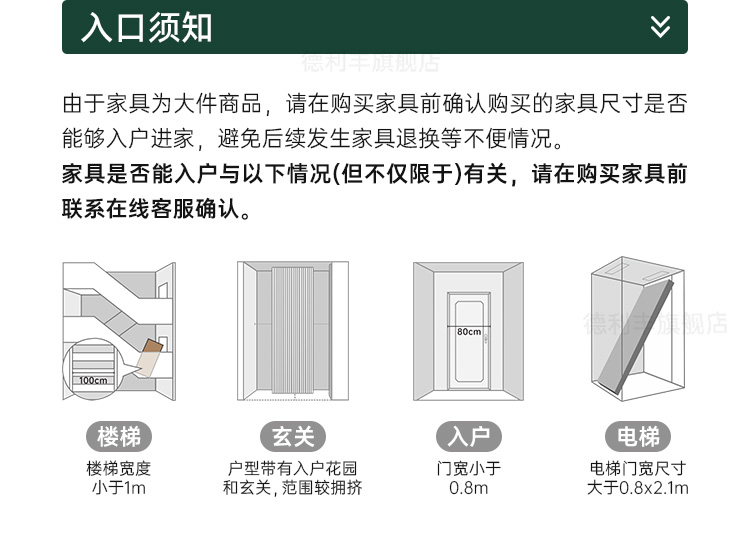 入口须知

德利丰旗舰店

由于家具为大件商品，请在购买家具前确认购买的家具尺寸是否能够入户进家，避免后续发生家具退换等不便情况。

家具是否能入户与以下情况(但不仅限于)有关，请在购买家具前联系在线客服确认。

100cm

80cm

德利丰旗舰店

楼梯
楼梯宽度小于1m

玄关
户型带有入户花园和玄关，范围较拥挤

入户
门宽小于0.8m

电梯
电梯门宽尺寸大于0.8x2.1m