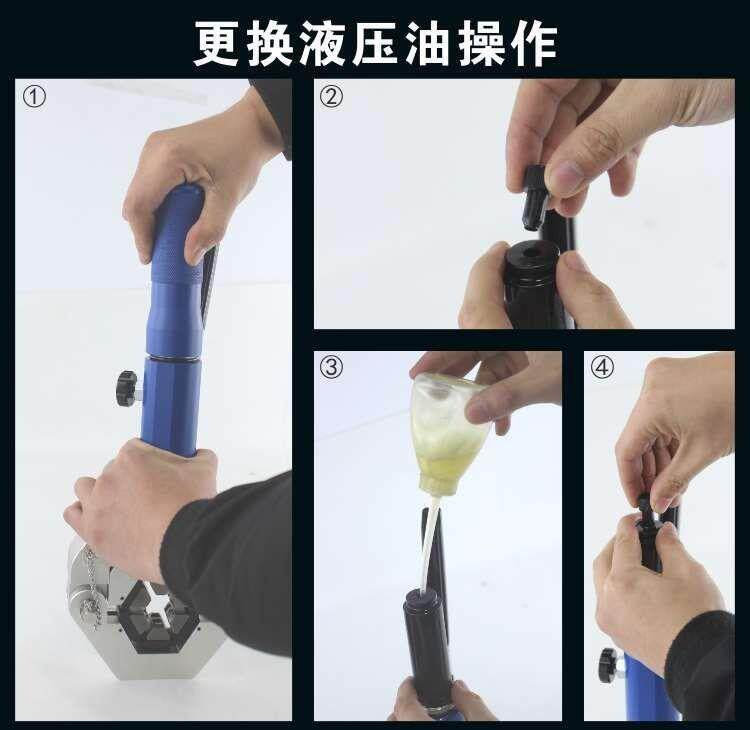 更换液压油操作

①

②

③

④