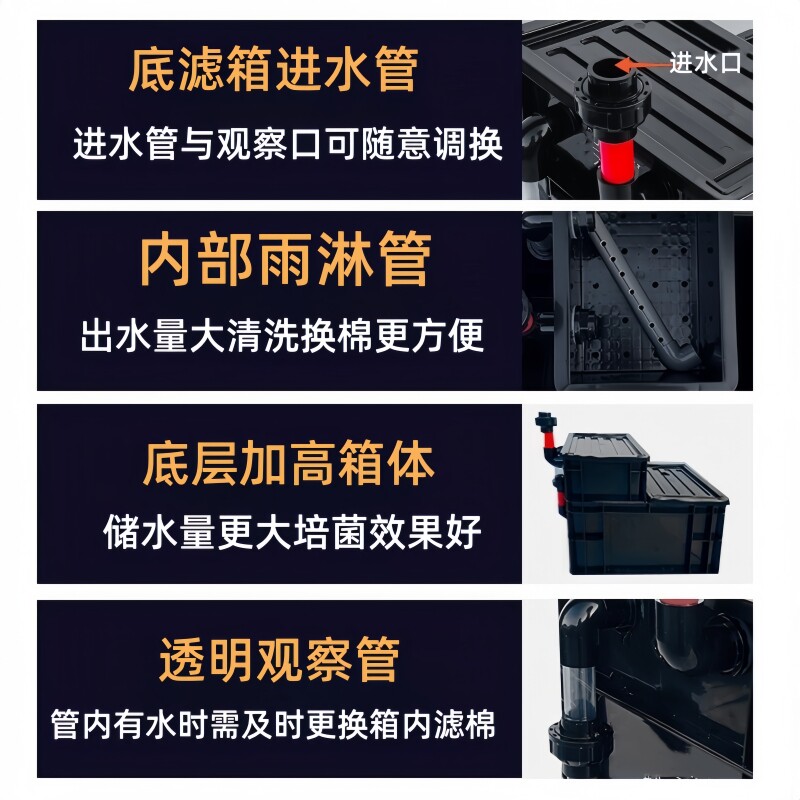 底滤箱进水管

进水管与观察口可随意调换

进水口

内部雨淋管

出水量大清洗换棉更方便

底层加高箱体

储水量更大培菌效果好

透明观察管

管内有水时需及时更换箱内滤棉