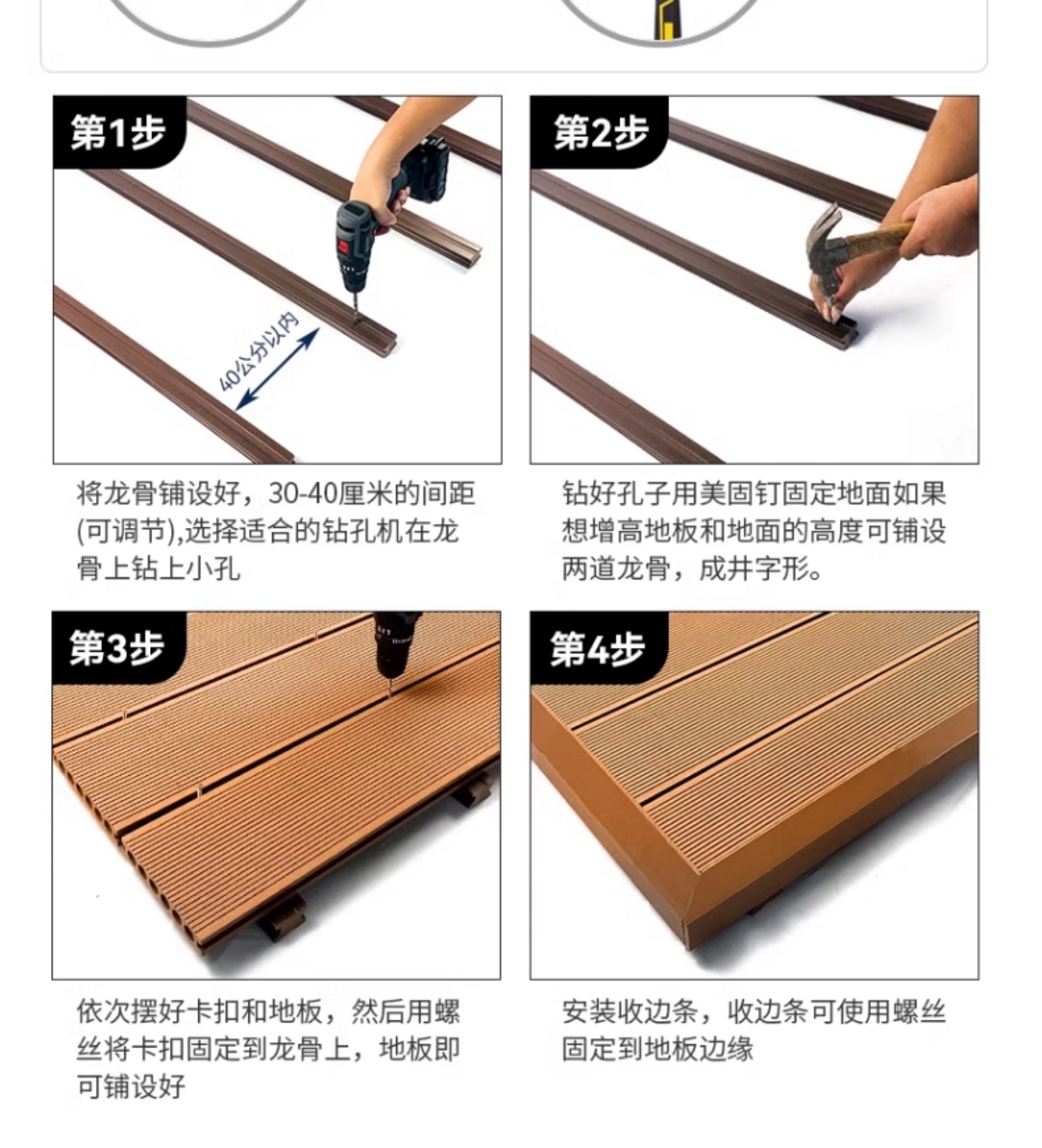 第1步

40公分以内

将龙骨铺设好，30-40厘米的间距(可调节),选择适合的钻孔机在龙骨上钻上小孔

第2步

钻好孔子用美固钉固定地面如果想增高地板和地面的高度可铺设两道龙骨，成井字形。

第3步

依次摆好卡扣和地板，然后用螺丝将卡扣固定到龙骨上，地板即可铺设好

第4步

安装收边条，收边条可使用螺丝固定到地板边缘