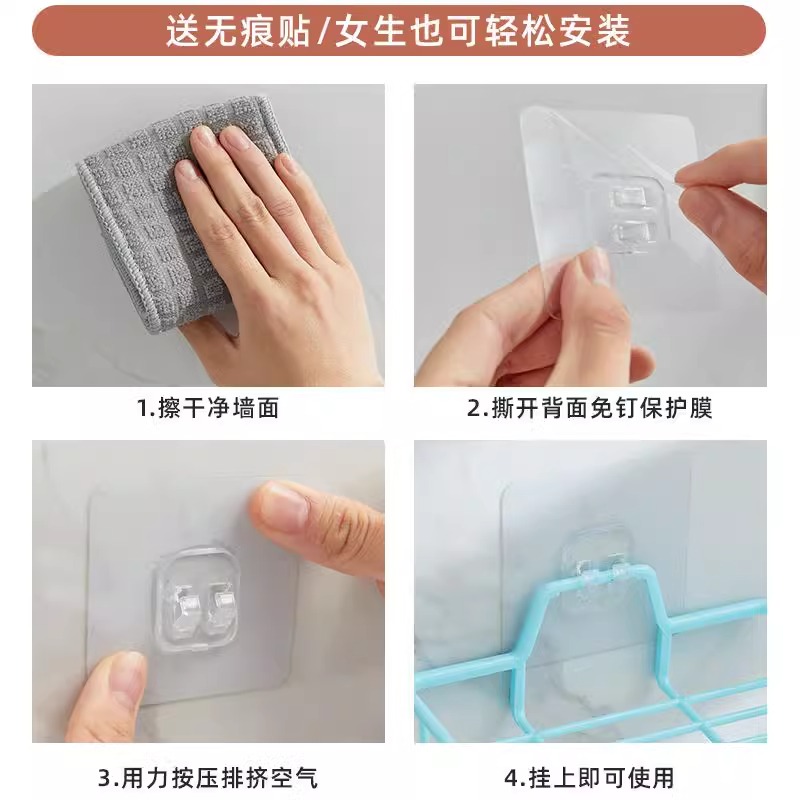 送无痕贴/女生也可轻松安装

1.擦干净墙面

2.撕开背面免钉保护膜

3.用力按压排挤空气

4.挂上即可使用