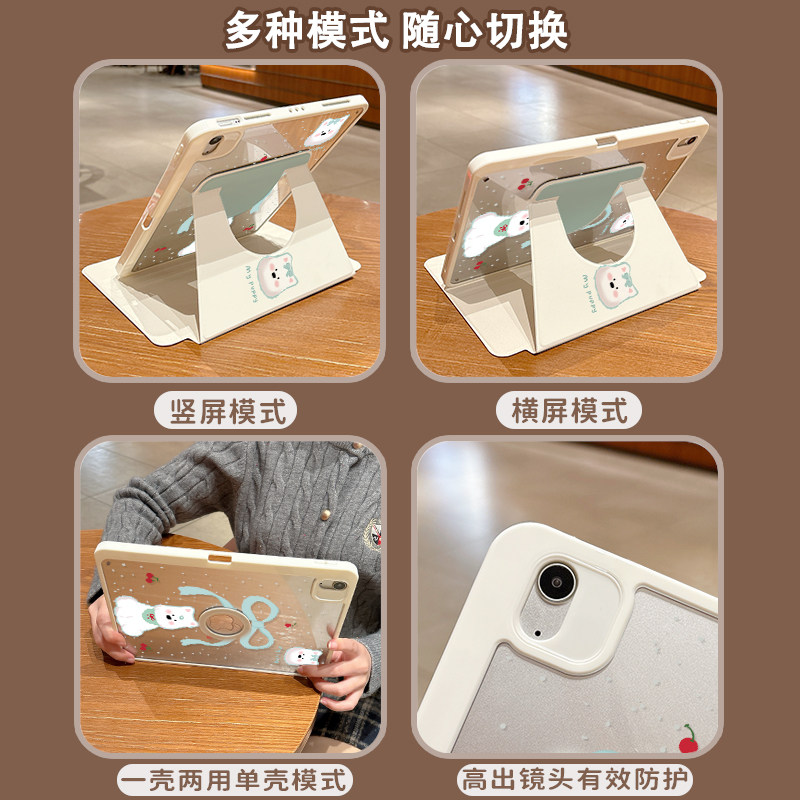 多种模式 随心切换

竖屏模式

横屏模式

一壳两用单壳模式

高出镜头有效防护