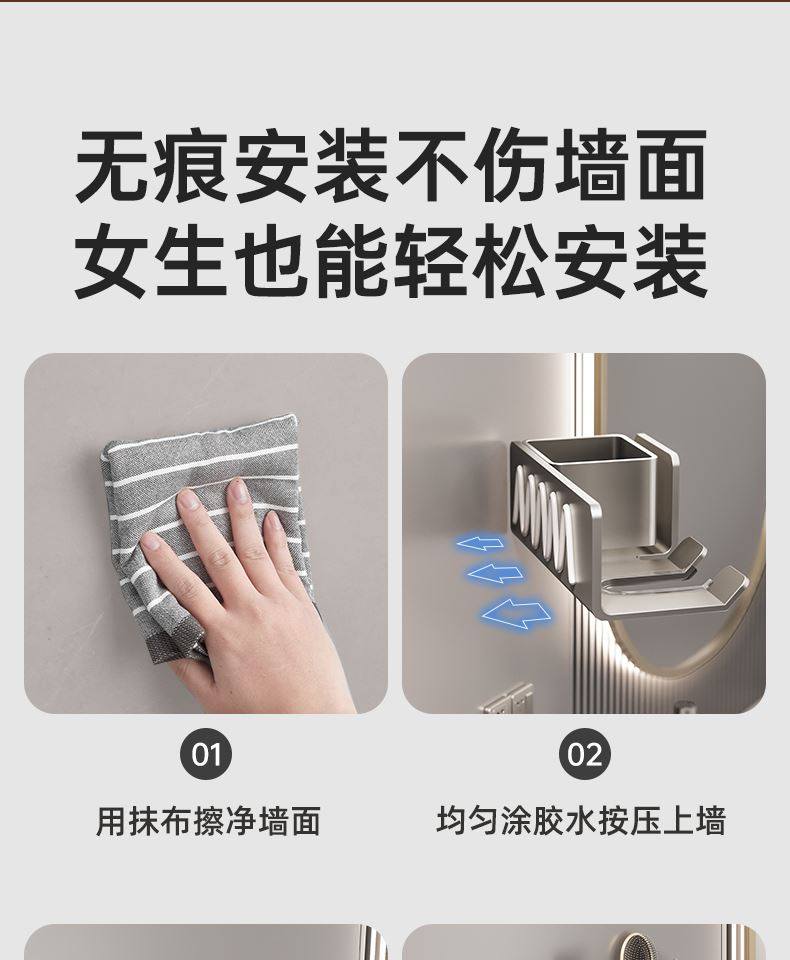 无痕安装不伤墙面
女生也能轻松安装

01
用抹布擦净墙面

02
均匀涂胶水按压上墙