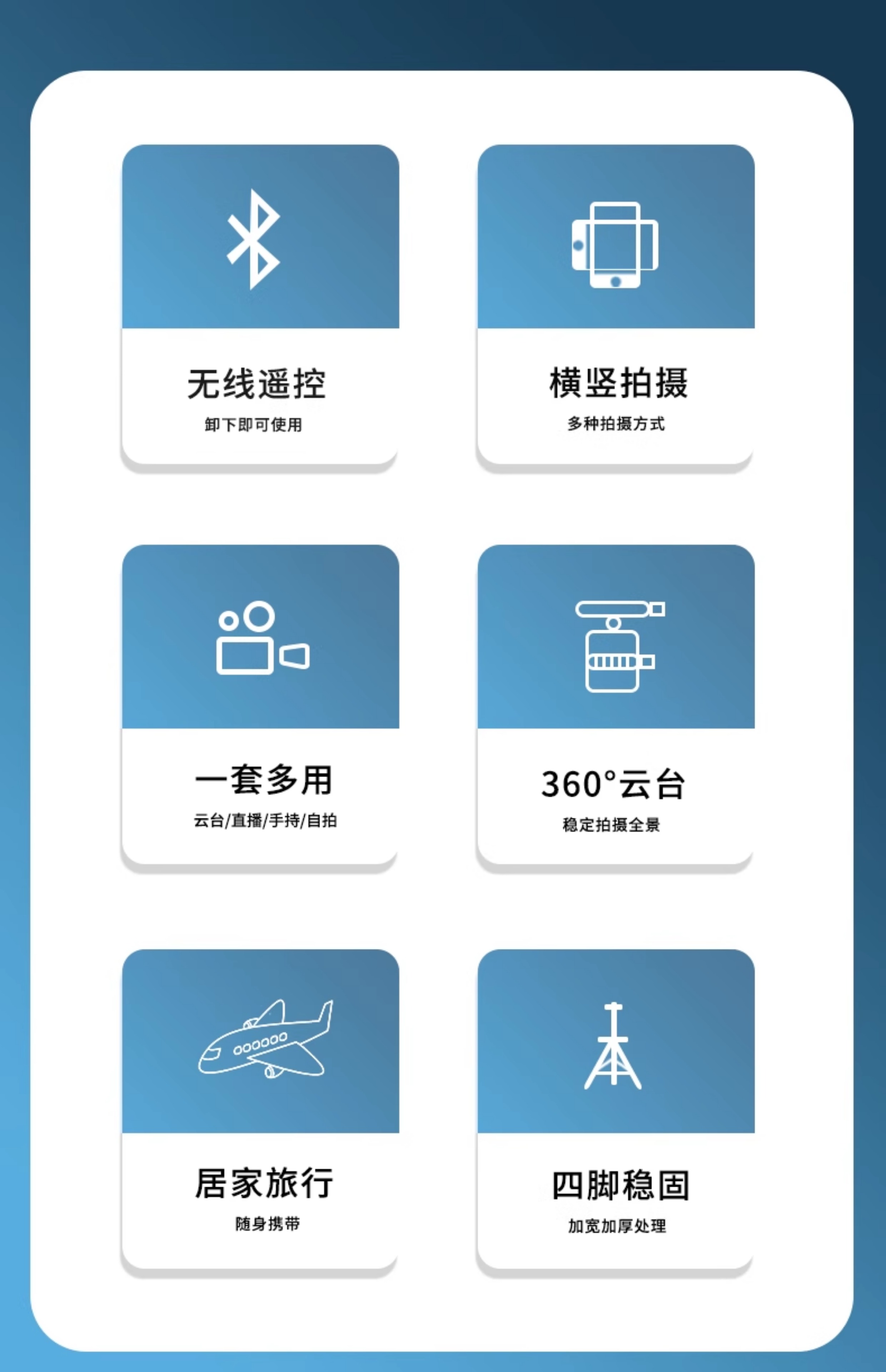 无线遥控

卸下即可使用

横竖拍摄

多种拍摄方式

一套多用

云台/直播/手持/自拍

360°云台

稳定拍摄全景

居家旅行

随身携带

四脚稳固

加宽加厚处理