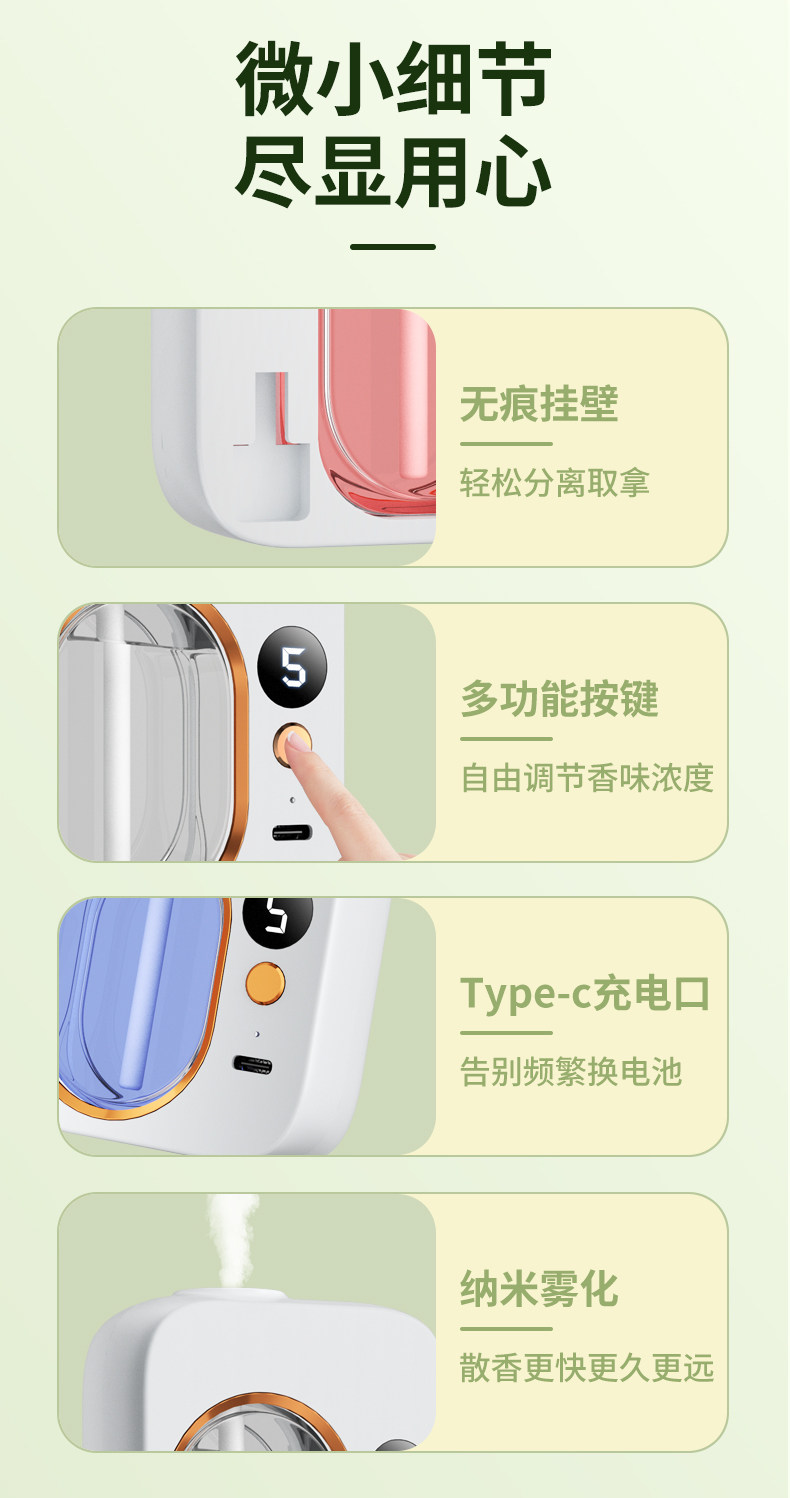 微小细节
尽显用心

无痕挂壁
轻松分离取拿

5

多功能按键
自由调节香味浓度

5

Type-c充电口
告别频繁换电池

纳米雾化
散香更快更久更远