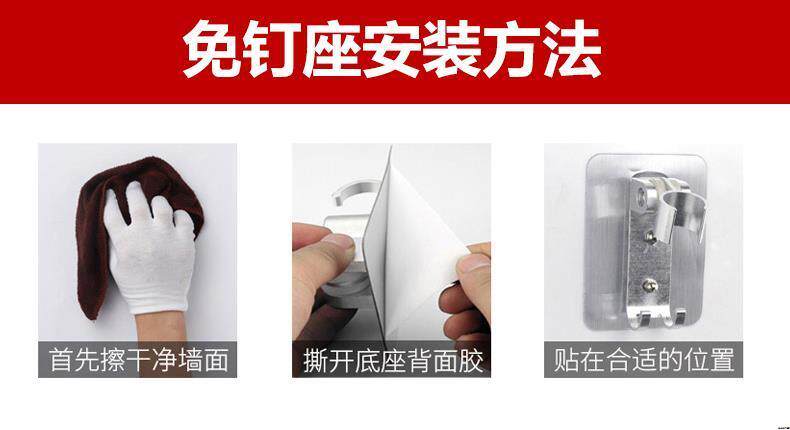 免钉座安装方法

首先擦干净墙面

撕开底座背面胶

贴在合适的位置