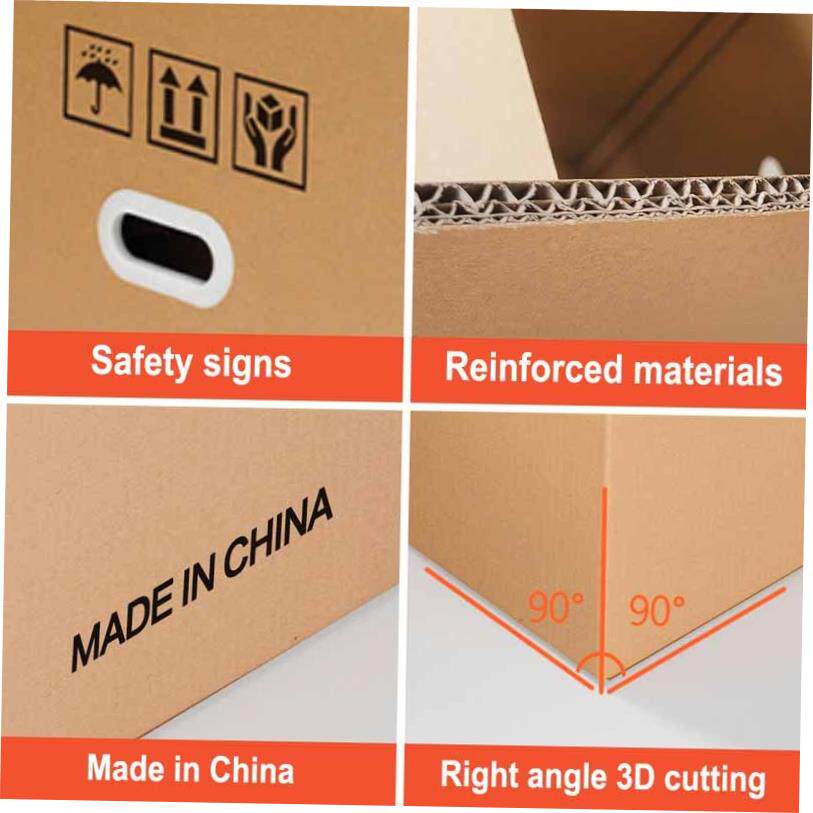 Safety signs

Reinforced materials

MADE IN CHINA

Made in China

90° 90°

Right angle 3D cutting