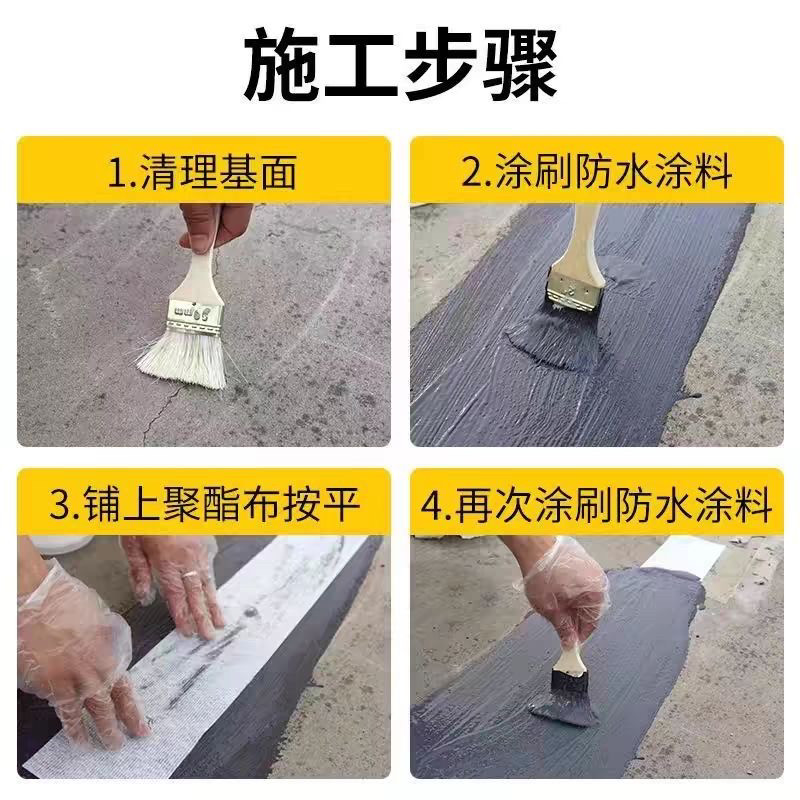 施工步骤

1.清理基面

2.涂刷防水涂料

3.铺上聚酯布按平

4.再次涂刷防水涂料