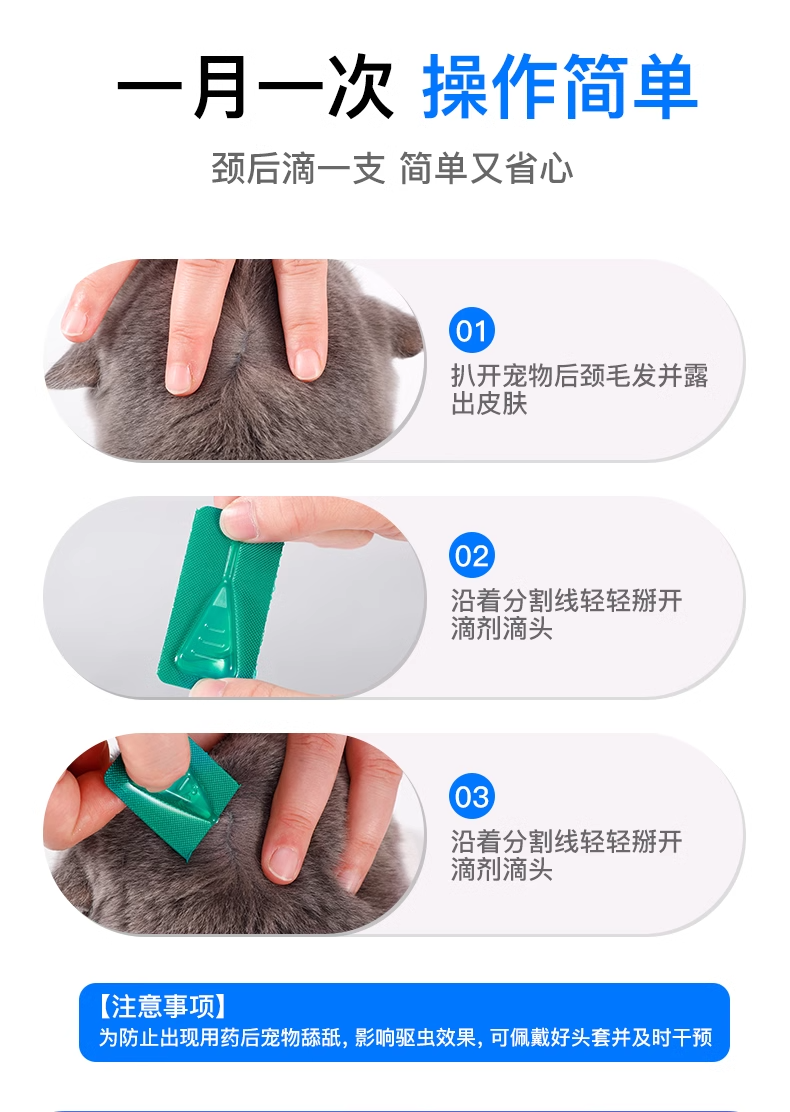 一月一次 操作简单

颈后滴一支 简单又省心

01
扒开宠物后颈毛发并露出皮肤

02
沿着分割线轻轻掰开滴剂滴头

03
沿着分割线轻轻掰开滴剂滴头

【注意事项】
为防止出现用药后宠物舔舐，影响驱虫效果，可佩戴好头套并及时干预