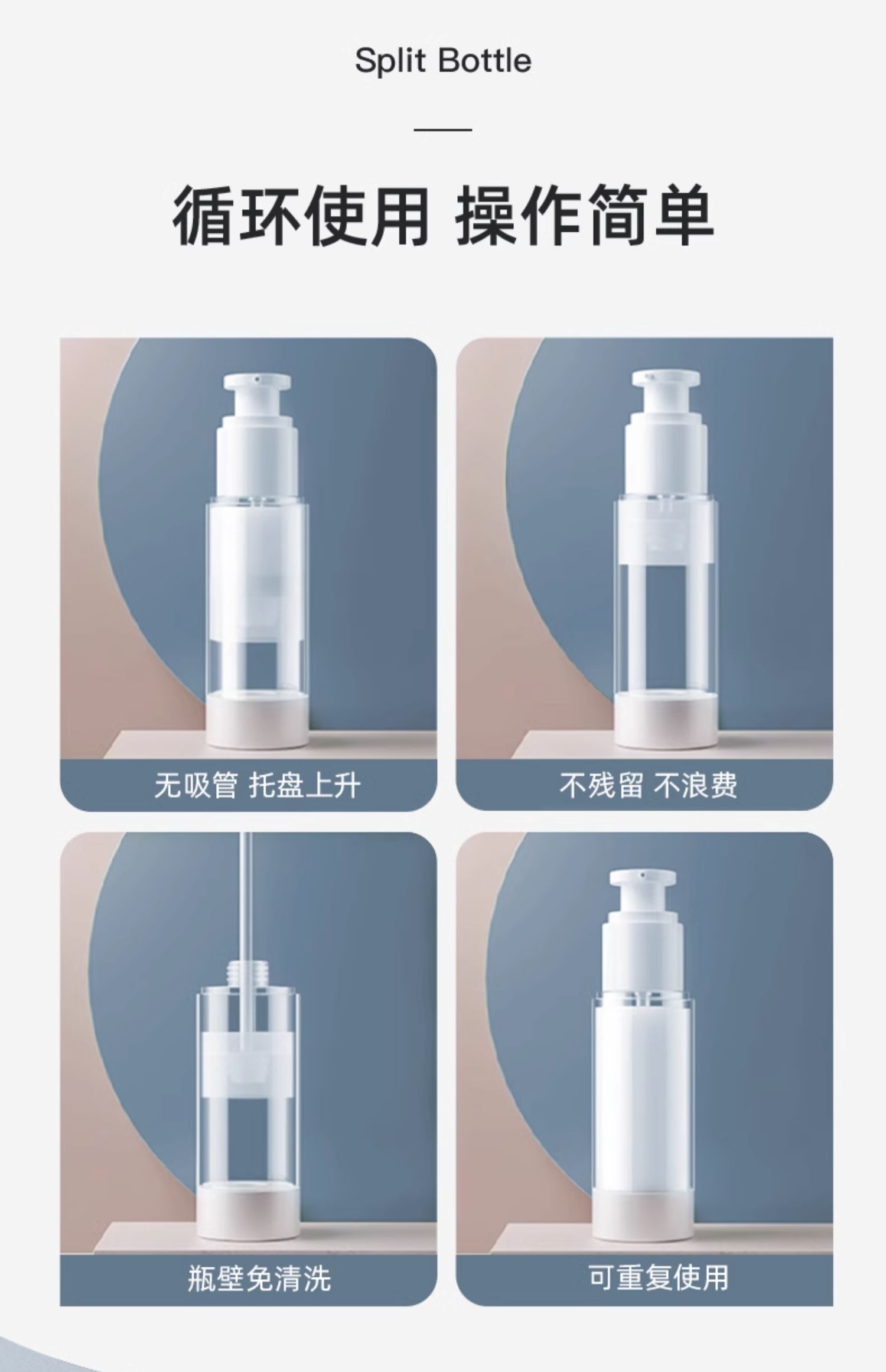 Split Bottle

循环使用 操作简单

无吸管 托盘上升

不残留 不浪费

瓶壁免清洗

可重复使用