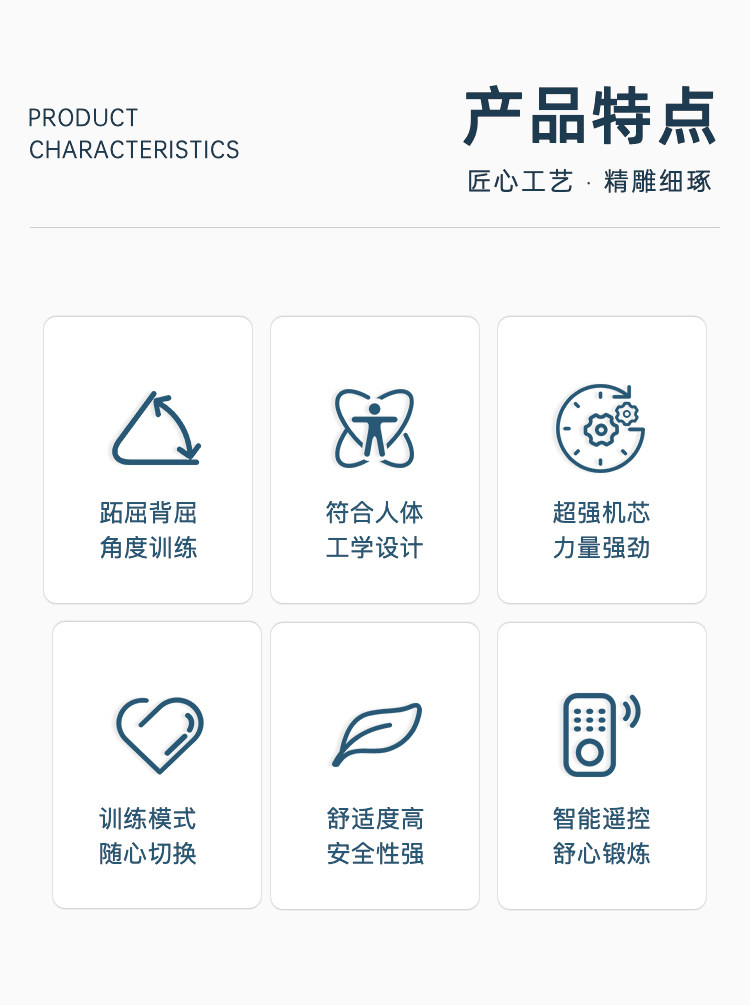 PRODUCT
CHARACTERISTICS

产品特点

匠心工艺 · 精雕细琢

跖屈背屈
角度训练

符合人体
工学设计

超强机芯
力量强劲

训练模式
随心切换

舒适度高
安全性强

智能遥控
舒心锻炼