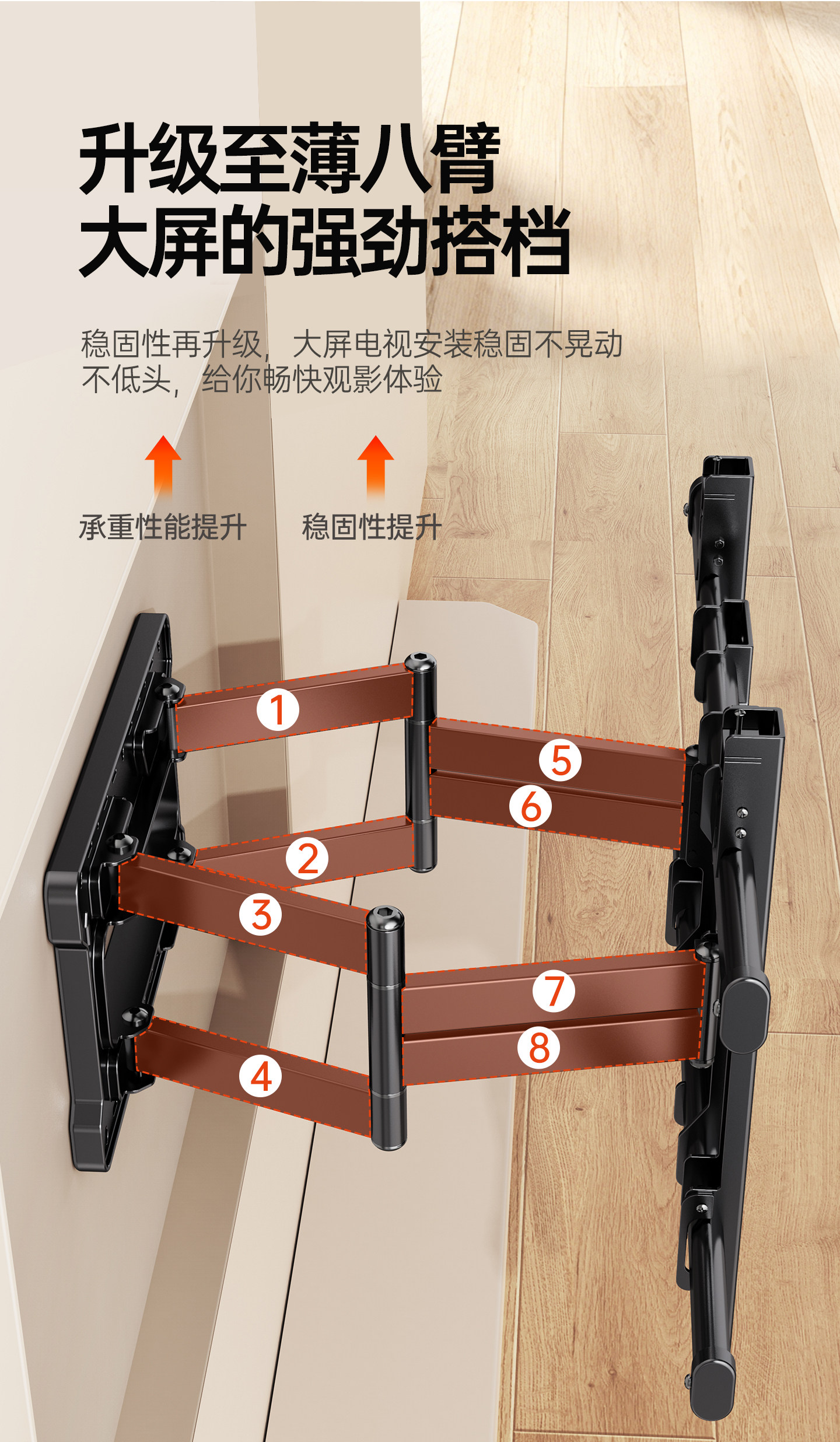 升级至薄八臂
大屏的强劲搭档

稳固性再升级，大屏电视安装稳固不晃动
不低头，给你畅快观影体验

承重性能提升

稳固性提升

1

5

6

2

3

7

8

4