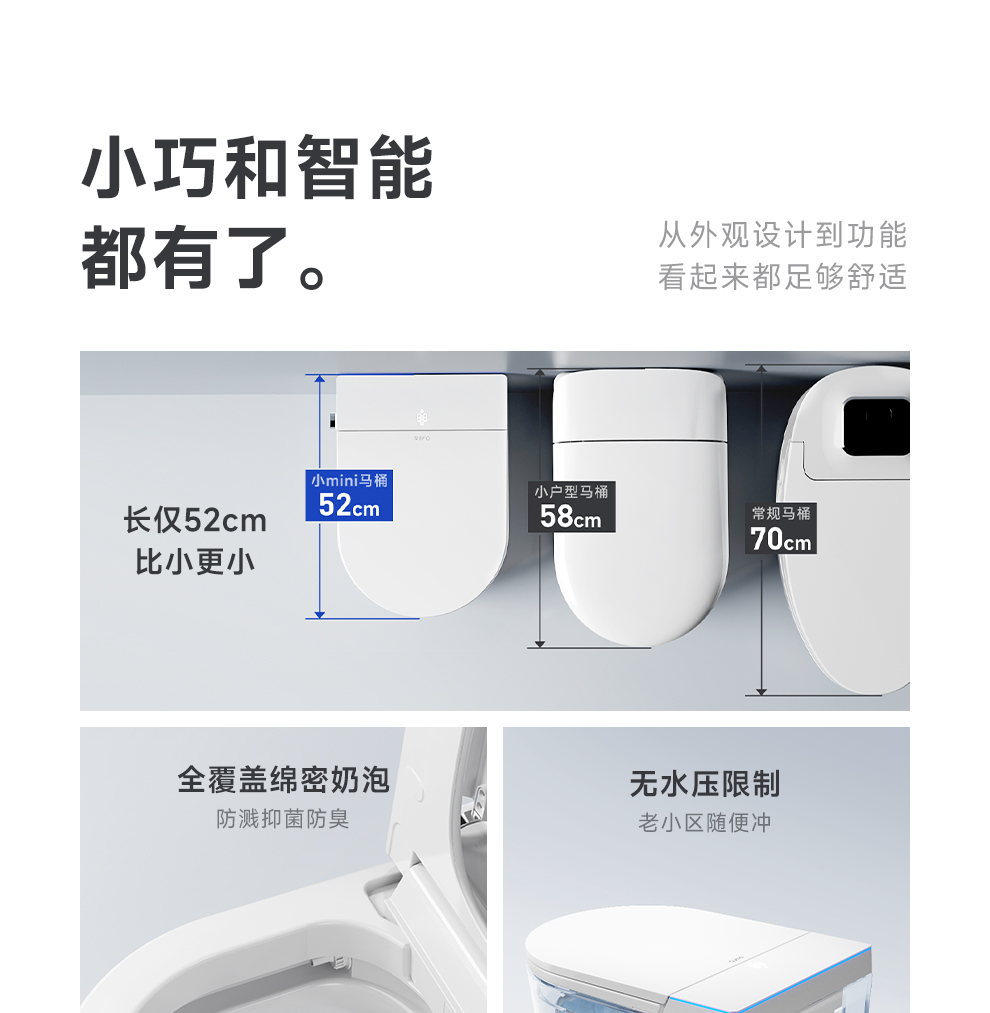 小巧和智能
都有了。

从外观设计到功能
看起来都足够舒适

长仅52cm
比小更小

小mini马桶
52cm

小户型马桶
58cm

常规马桶
70cm

全覆盖绵密奶泡
防溅抑菌防臭

无水压限制
老小区随便冲