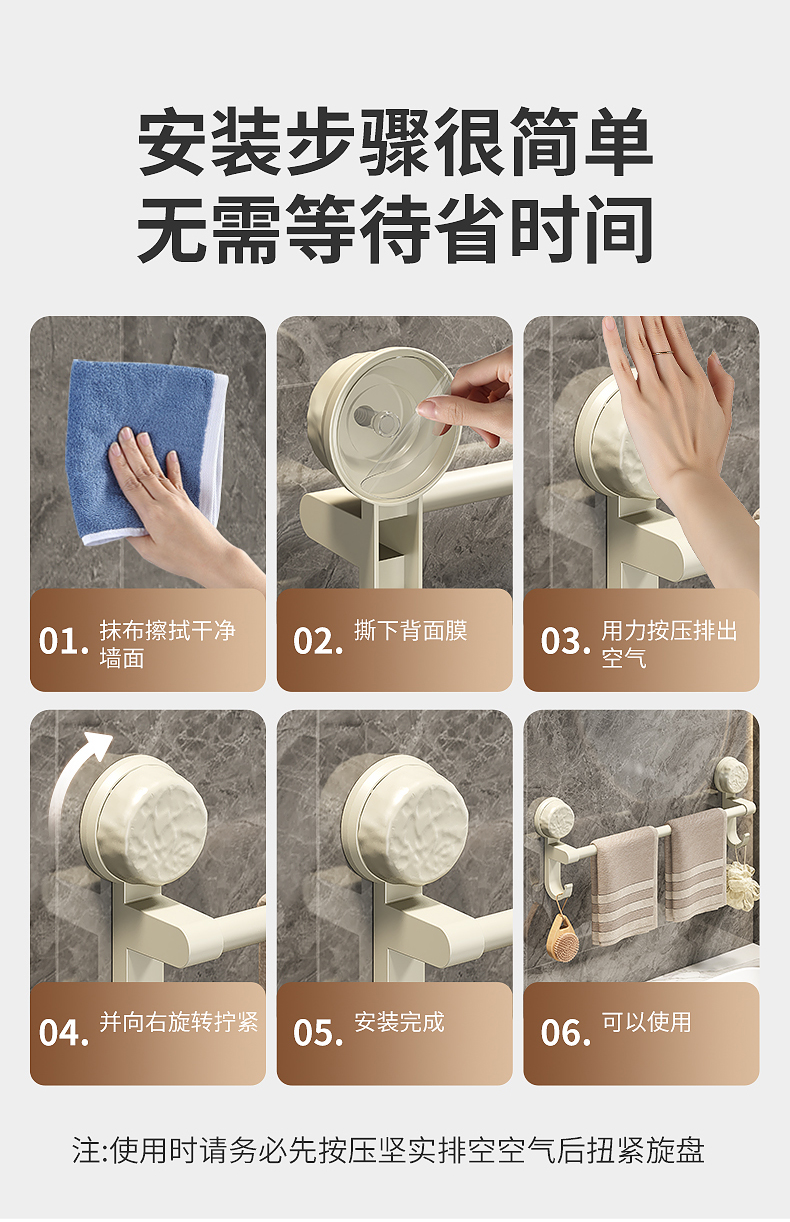 安装步骤很简单
无需等待省时间

01. 抹布擦拭干净墙面

02. 撕下背面膜

03. 用力按压排出空气

04. 并向右旋转拧紧

05. 安装完成

06. 可以使用

注:使用时请务必先按压坚实排空空气后扭紧旋盘