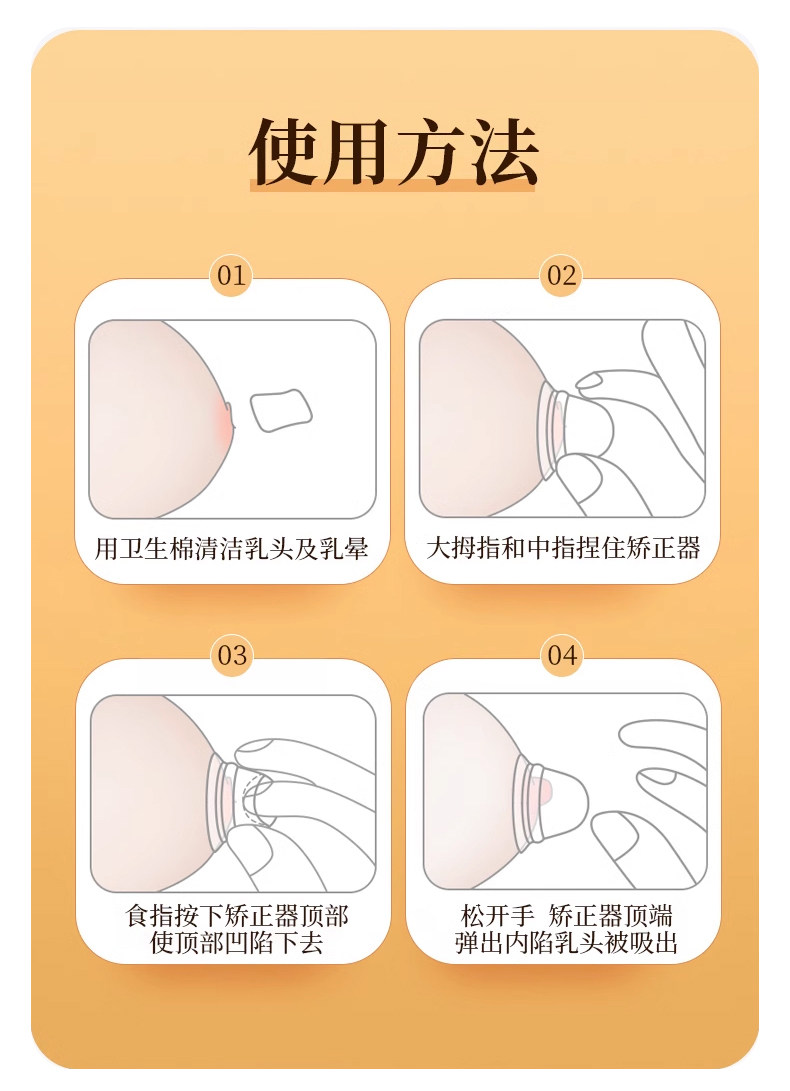 使用方法

01
用卫生棉清洁乳头及乳晕

02
大拇指和中指捏住矫正器

03
食指按下矫正器顶部
使顶部凹陷下去

04
松开手 矫正器顶端
弹出内陷乳头被吸出