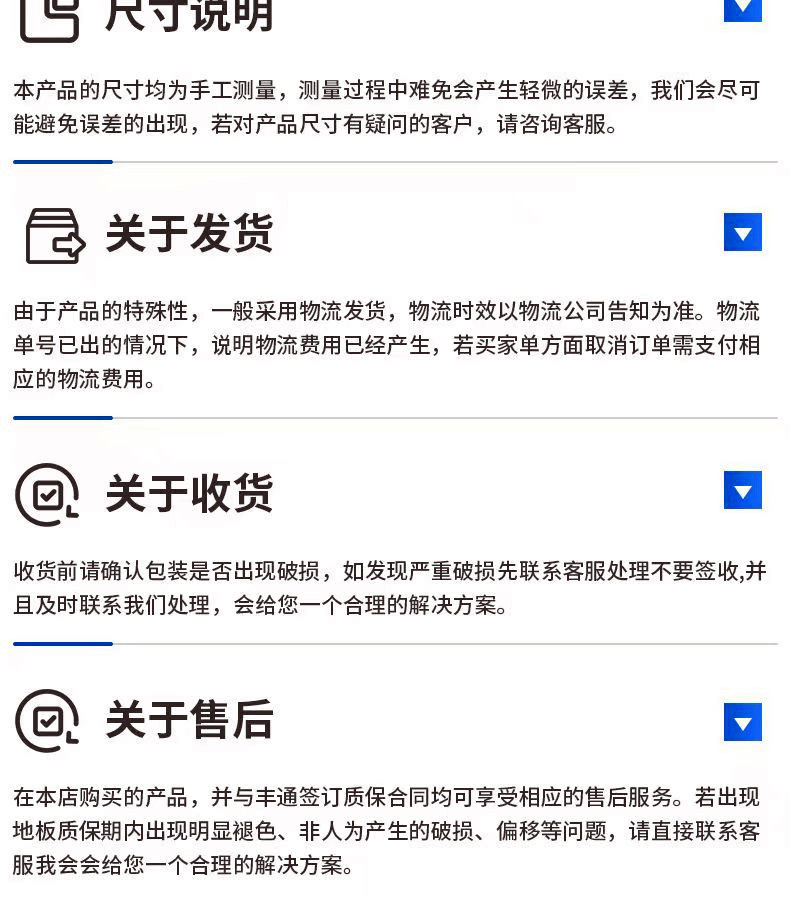 尺寸说明

本产品的尺寸均为手工测量，测量过程中难免会产生轻微的误差，我们会尽可能避免误差的出现，若对产品尺寸有疑问的客户，请咨询客服。

关于发货

由于产品的特殊性，一般采用物流发货，物流时效以物流公司告知为准。物流单号已出的情况下，说明物流费用已经产生，若买家单方面取消订单需支付相应的物流费用。

关于收货

收货前请确认包装是否出现破损，如发现严重破损先联系客服处理不要签收,并且及时联系我们处理，会给您一个合理的解决方案。

关于售后

在本店购买的产品，并与丰通签订质保合同均可享受相应的售后服务。若出现地板质保期内出现明显褪色、非人为产生的破损、偏移等问题，请直接联系客服我会会给您一个合理的解决方案。