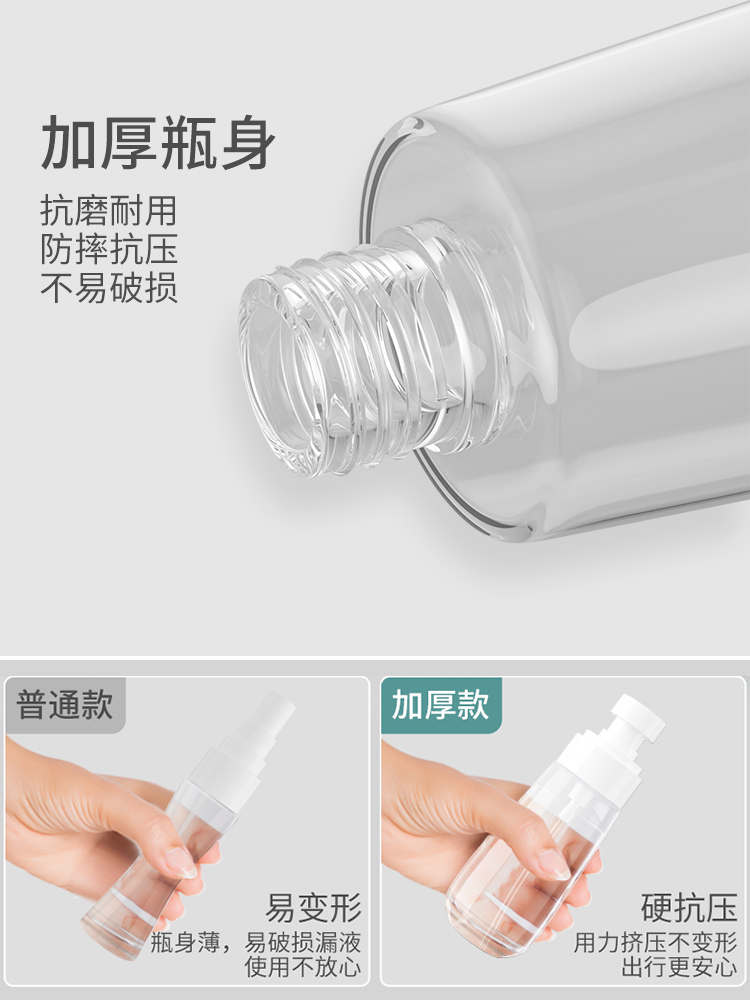 加厚瓶身

抗磨耐用
防摔抗压
不易破损

普通款

易变形
瓶身薄，易破损漏液
使用不放心

加厚款

硬抗压
用力挤压不变形
出行更安心