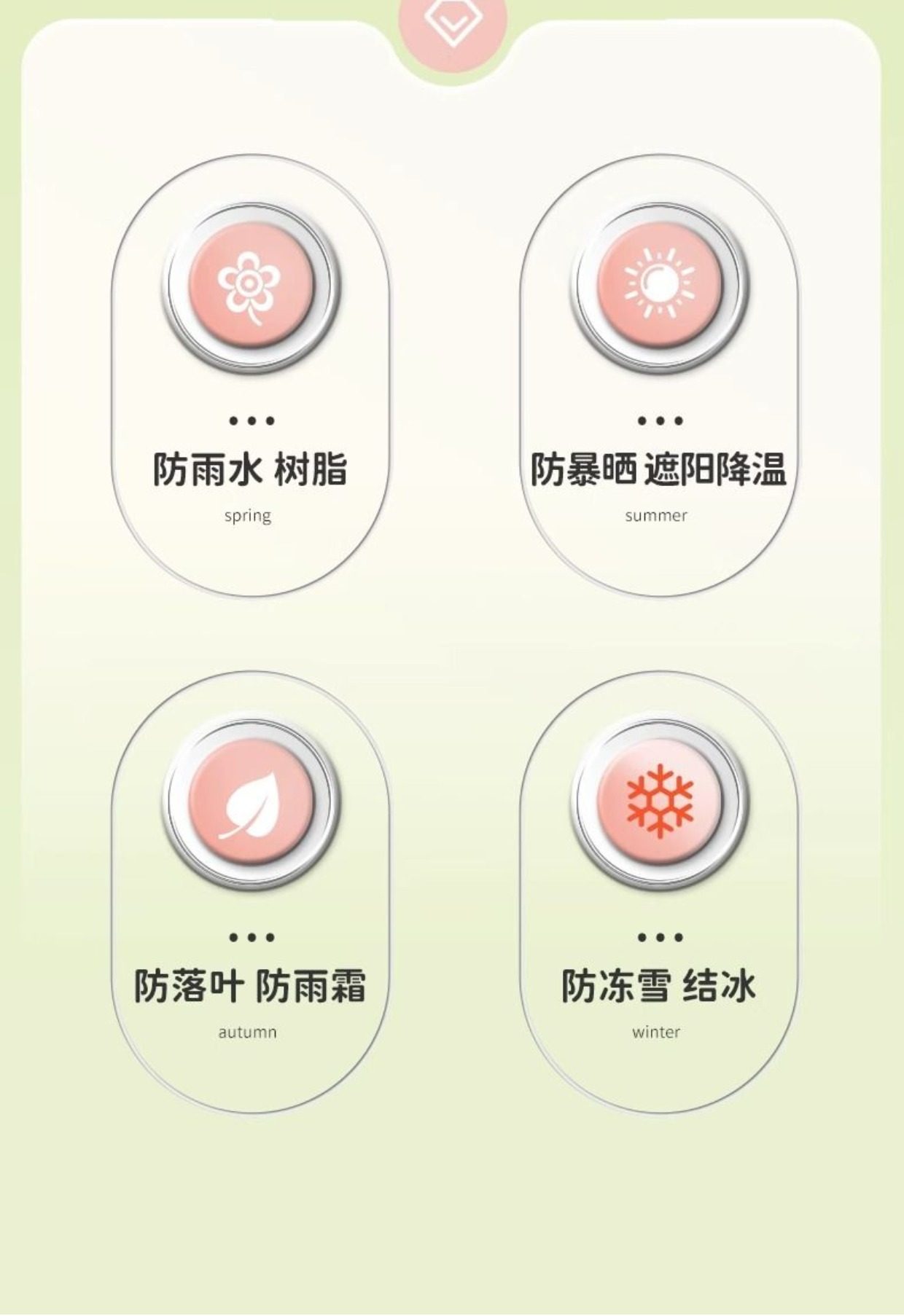 防雨水 树脂
spring

防暴晒 遮阳降温
summer

防落叶 防雨霜
autumn

防冻雪 结冰
winter