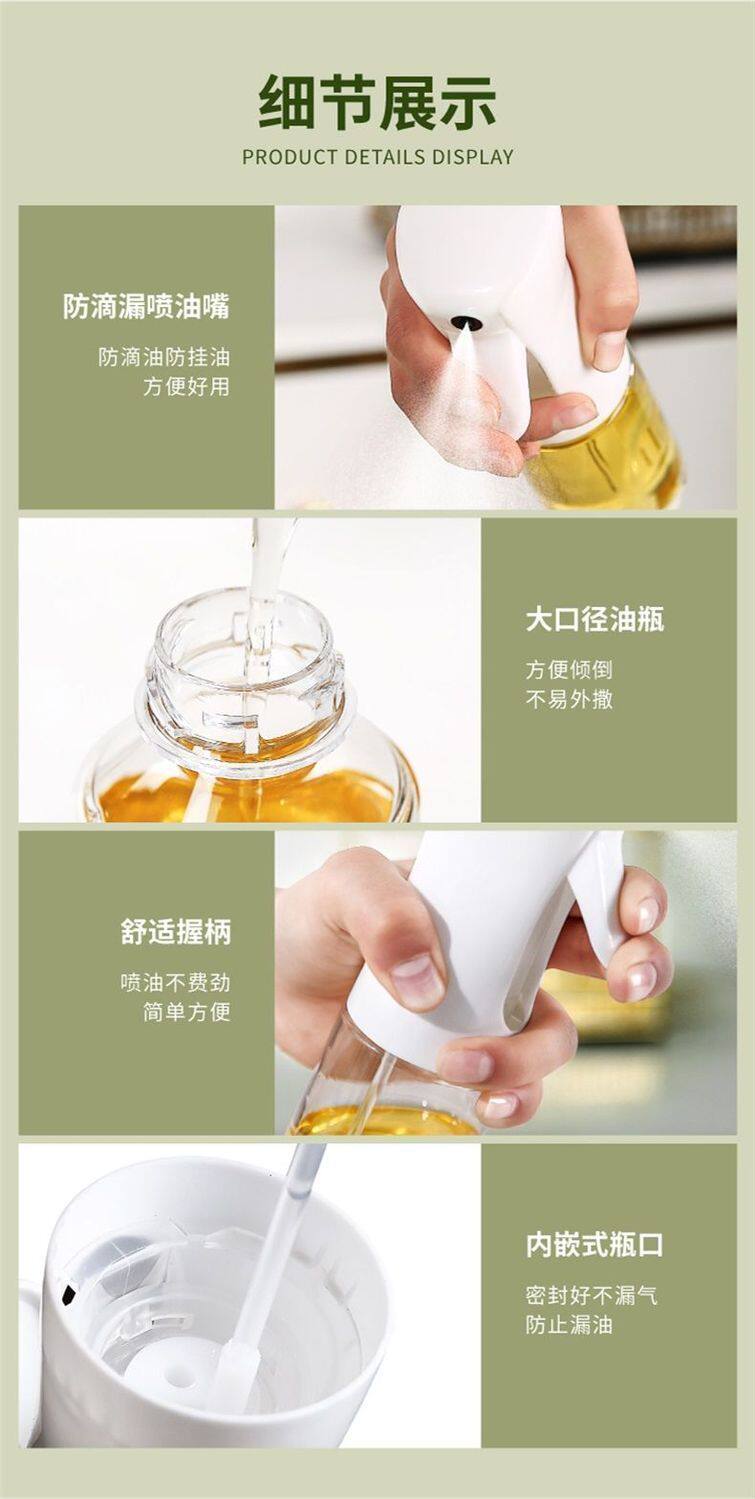 细节展示
PRODUCT DETAILS DISPLAY

防滴漏喷油嘴

防滴油防挂油
方便好用

大口径油瓶

方便倾倒
不易外撒

舒适握柄

喷油不费劲
简单方便

内嵌式瓶口

密封好不漏气
防止漏油