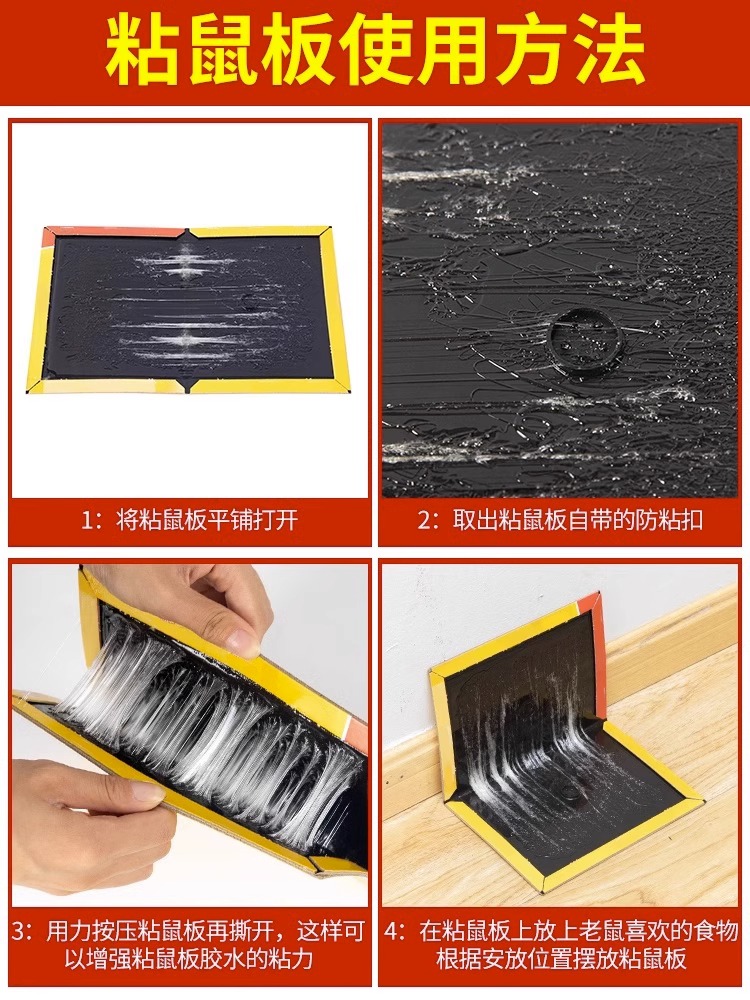 粘鼠板使用方法

1：将粘鼠板平铺打开

2：取出粘鼠板自带的防粘扣

3：用力按压粘鼠板再撕开，这样可以增强粘鼠板胶水的粘力

4：在粘鼠板上放上老鼠喜欢的食物根据安放位置摆放粘鼠板