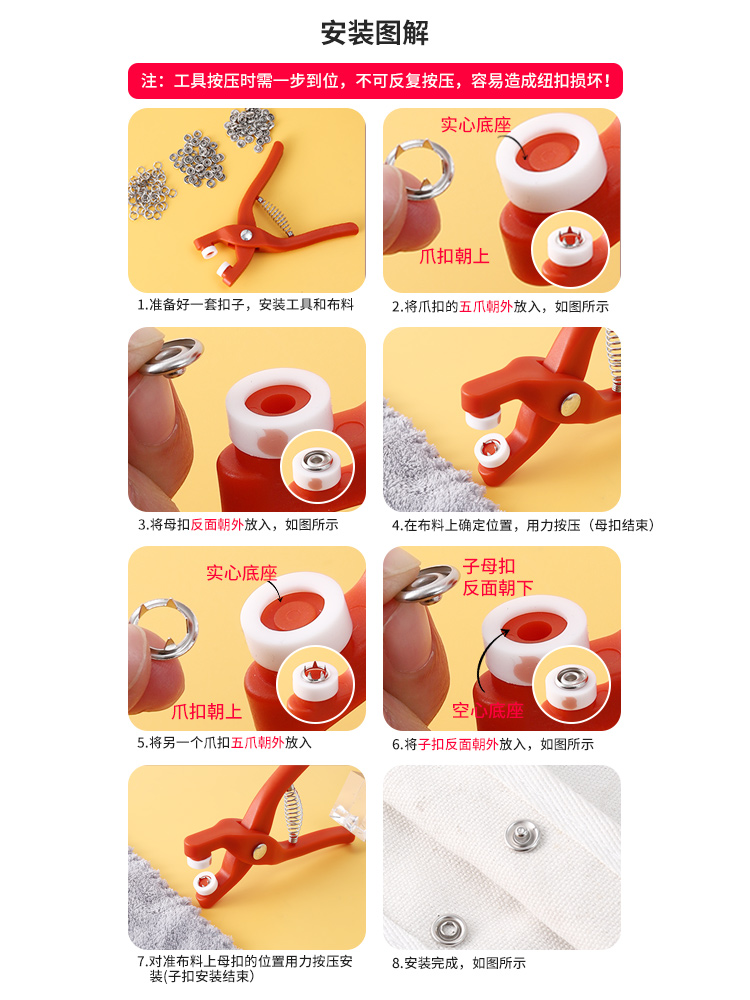 安装图解

注：工具按压时需一步到位，不可反复按压，容易造成纽扣损坏！

1.准备好一套扣子，安装工具和布料

实心底座
爪扣朝上
2.将爪扣的五爪朝外放入，如图所示

3.将母扣反面朝外放入，如图所示

4.在布料上确定位置，用力按压（母扣结束）

实心底座
爪扣朝上
5.将另一个爪扣五爪朝外放入

子母扣
反面朝下
空心底座
6.将子扣反面朝外放入，如图所示

7.对准布料上母扣的位置用力按压安装(子扣安装结束)

8.安装完成，如图所示