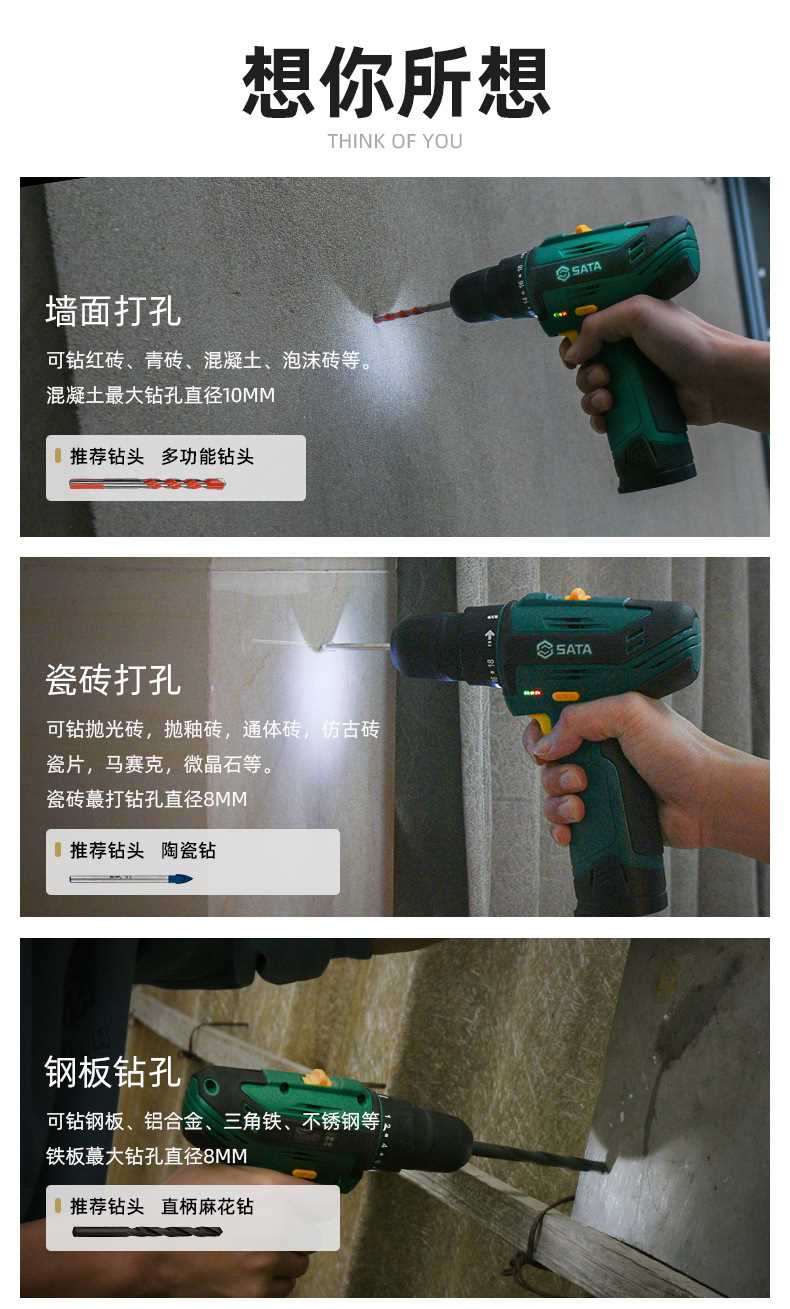 想你所想
THINK OF YOU

墙面打孔
可钻红砖、青砖、混凝土、泡沫砖等。
混凝土最大钻孔直径10MM

推荐钻头 多功能钻头

SATA

瓷砖打孔
可钻抛光砖，抛釉砖，通体砖，仿古砖
瓷片，马赛克，微晶石等。
瓷砖蕞打钻孔直径8MM

推荐钻头 陶瓷钻

SATA

钢板钻孔
可钻钢板、铝合金、三角铁、不锈钢等
铁板蕞大钻孔直径8MM

推荐钻头 直柄麻花钻