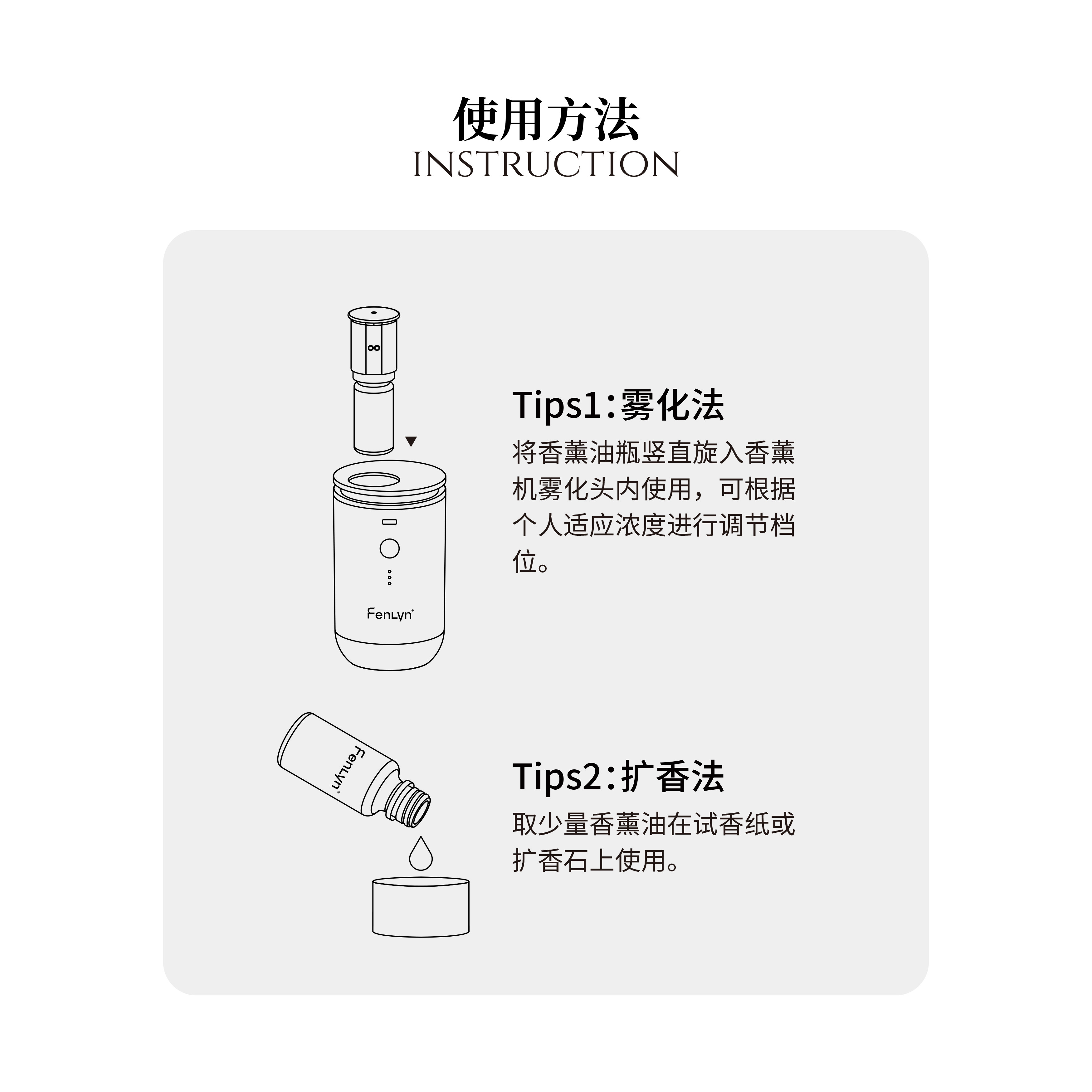 使用方法
INSTRUCTION

FenLyn®

Tips1:雾化法
将香薰油瓶竖直旋入香薰机雾化头内使用，可根据个人适应浓度进行调节档位。

FenLyn®

Tips2:扩香法
取少量香薰油在试香纸或扩香石上使用。