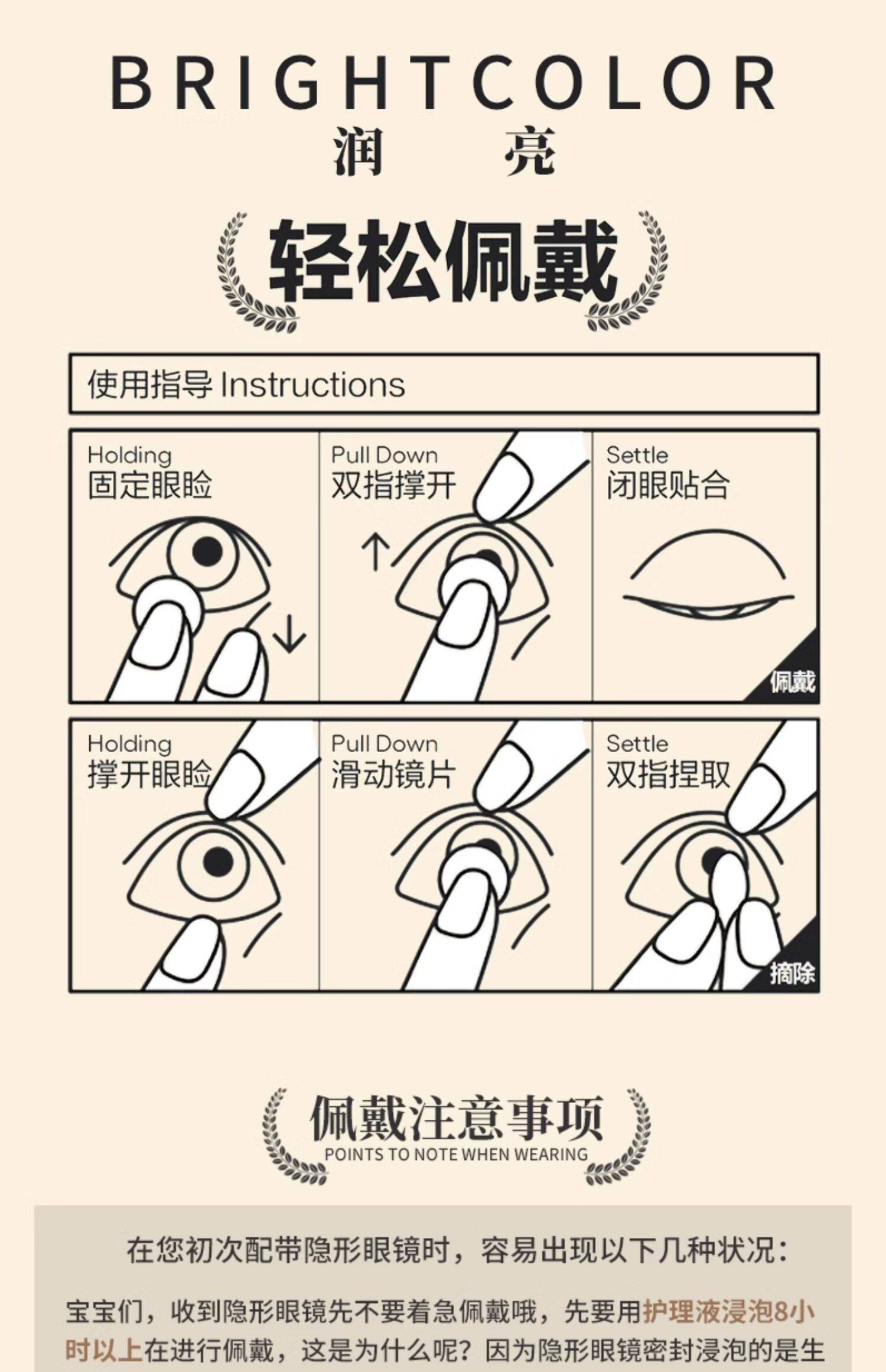 BRIGHTCOLOR
润 亮

轻松佩戴

使用指导 Instructions

Holding
固定眼睑

Pull Down
双指撑开

Settle
闭眼贴合

佩戴

Holding
撑开眼睑

Pull Down
滑动镜片

Settle
双指捏取

摘除

佩戴注意事项
POINTS TO NOTE WHEN WEARING

在您初次配带隐形眼镜时，容易出现以下几种状况：

宝宝们，收到隐形眼镜先不要着急佩戴哦，先要用护理液浸泡8小时以上在进行佩戴，这是为什么呢？因为隐形眼镜密封浸泡的是生