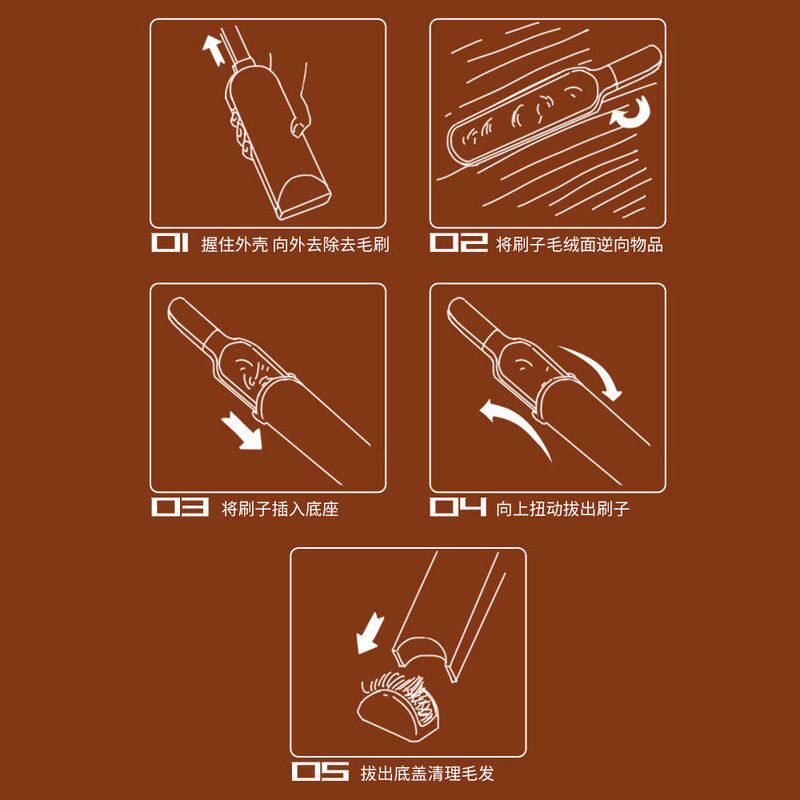 01 握住外壳 向外去除去毛刷

02 将刷子毛绒面逆向物品

03 将刷子插入底座

04 向上扭动拔出刷子

05 拔出底盖清理毛发