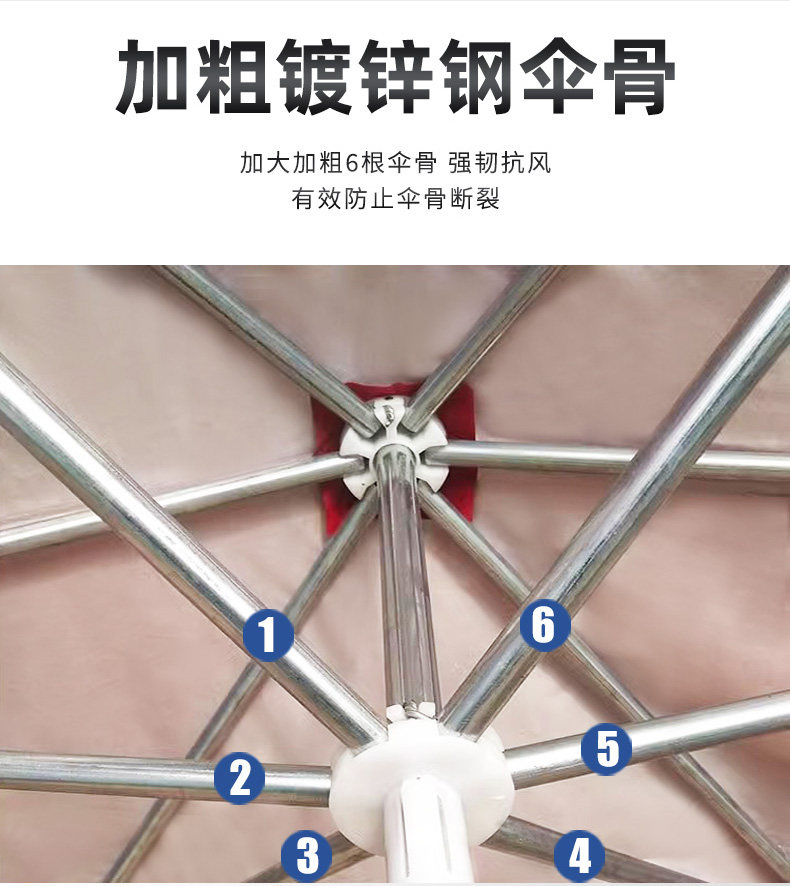 加粗镀锌钢伞骨

加大加粗6根伞骨 强韧抗风
有效防止伞骨断裂

1
6
2
5
3
4