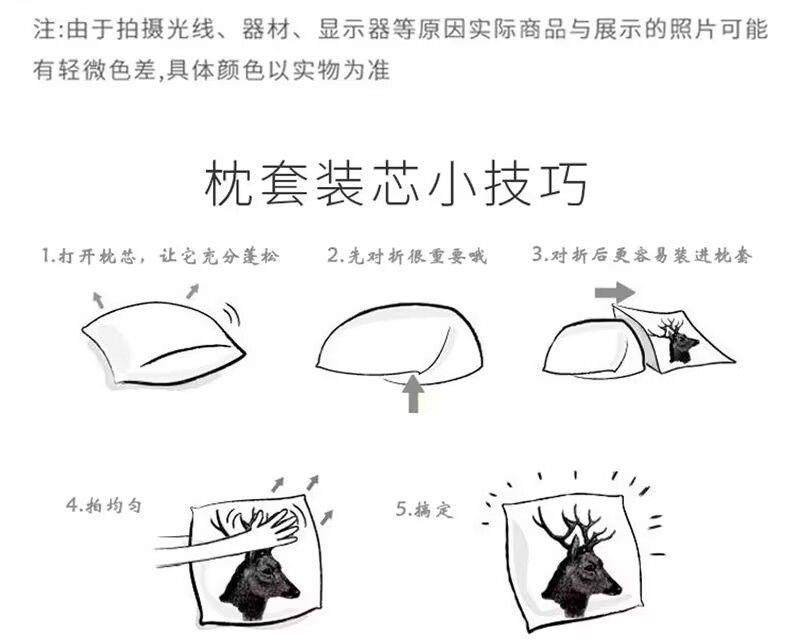 注:由于拍摄光线、器材、显示器等原因实际商品与展示的照片可能有轻微色差,具体颜色以实物为准

枕套装芯小技巧

1.打开枕芯，让它充分蓬松

2.先对折很重要哦

3.对折后更容易装进枕套

4.拍均匀

5.搞定