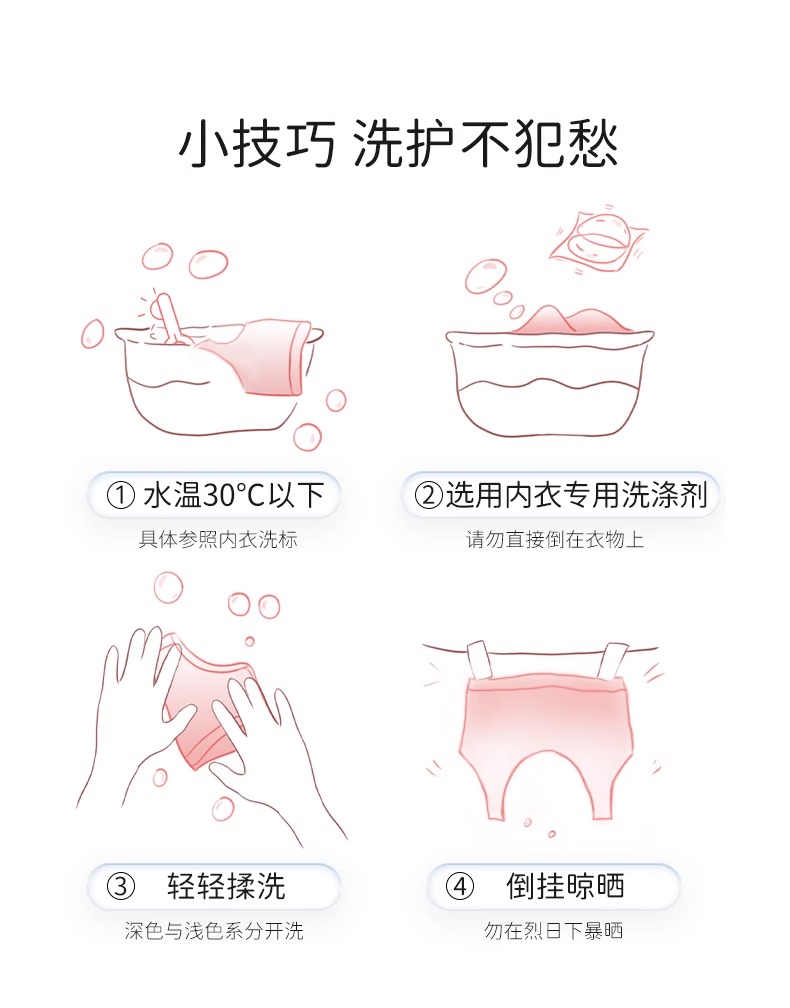 小技巧 洗护不犯愁

① 水温30°C以下
具体参照内衣洗标

②选用内衣专用洗涤剂
请勿直接倒在衣物上

③ 轻轻揉洗
深色与浅色系分开洗

④ 倒挂晾晒
勿在烈日下暴晒