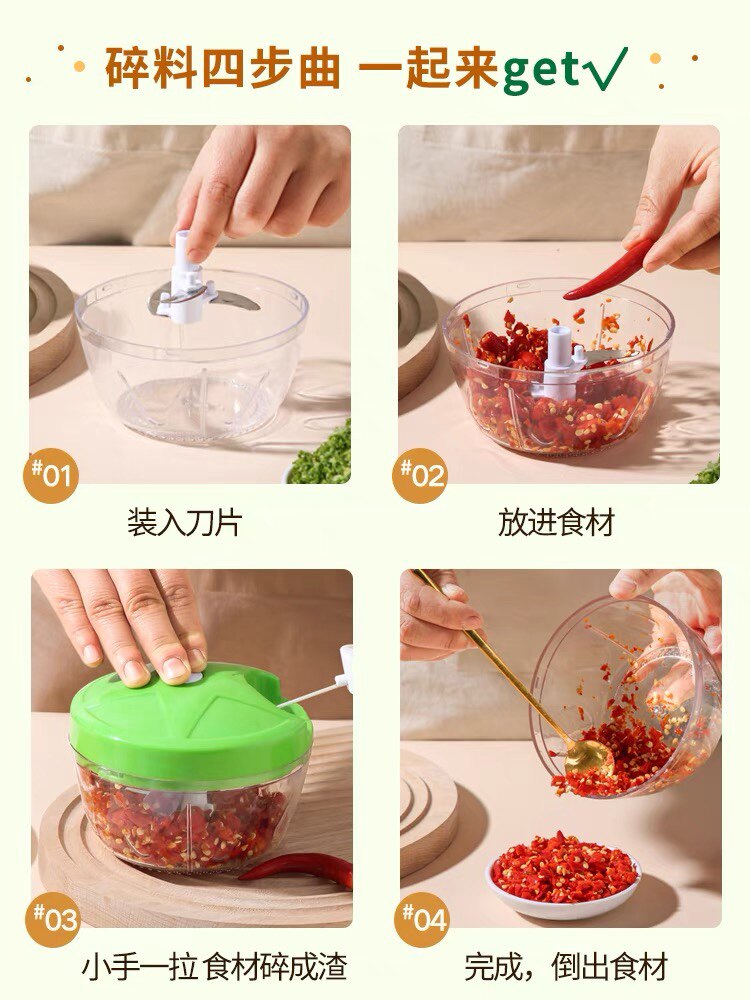 碎料四步曲 一起来get√

#01

装入刀片

#02

放进食材

#03

小手一拉 食材碎成渣

#04

完成，倒出食材