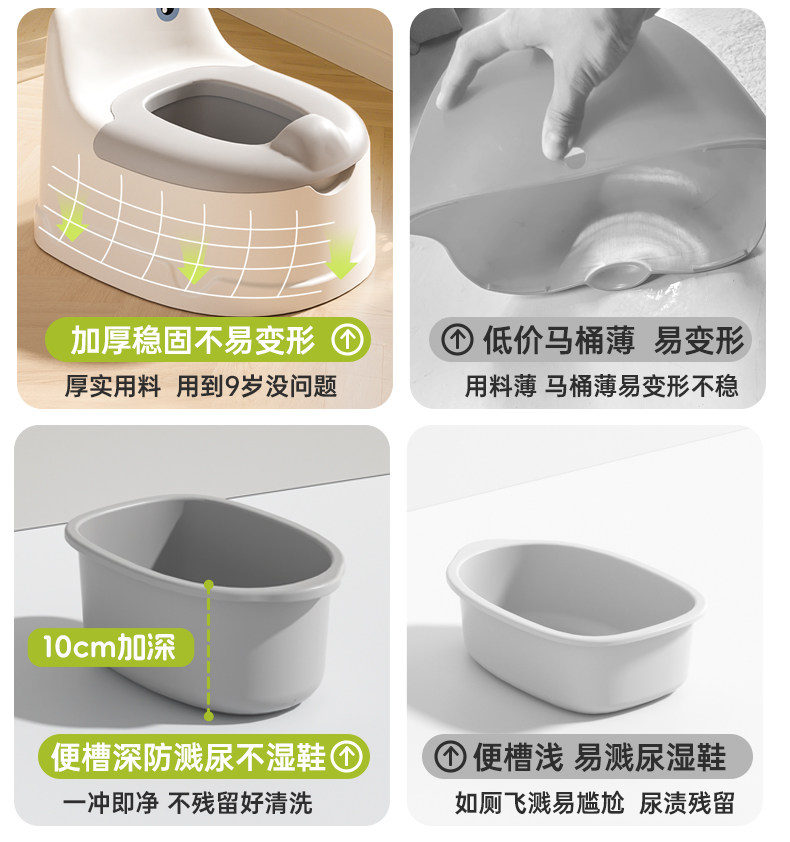 加厚稳固不易变形

厚实用料 用到9岁没问题

低价马桶薄 易变形

用料薄 马桶薄易变形不稳

10cm加深

便槽深防溅尿不湿鞋

一冲即净 不残留好清洗

便槽浅 易溅尿湿鞋

如厕飞溅易尴尬 尿渍残留