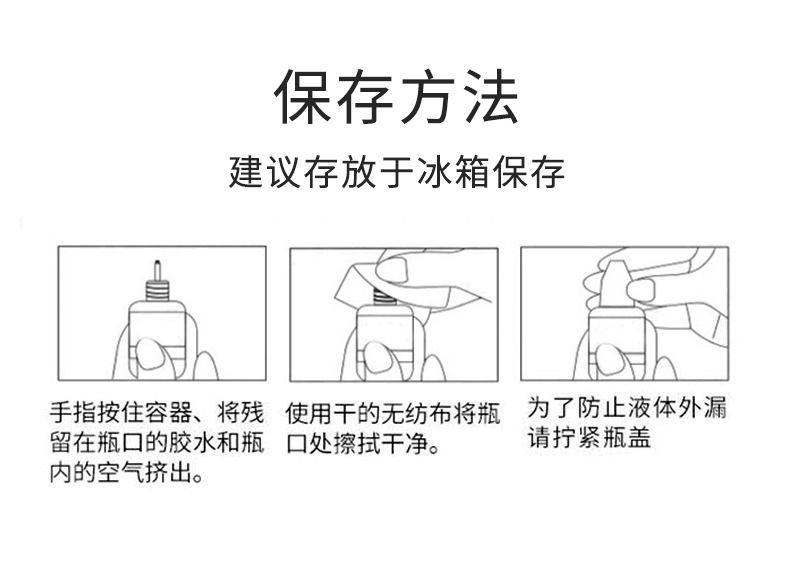 保存方法

建议存放于冰箱保存

手指按住容器、将残留在瓶口的胶水和瓶内的空气挤出。

使用干的无纺布将瓶口处擦拭干净。

为了防止液体外漏请拧紧瓶盖