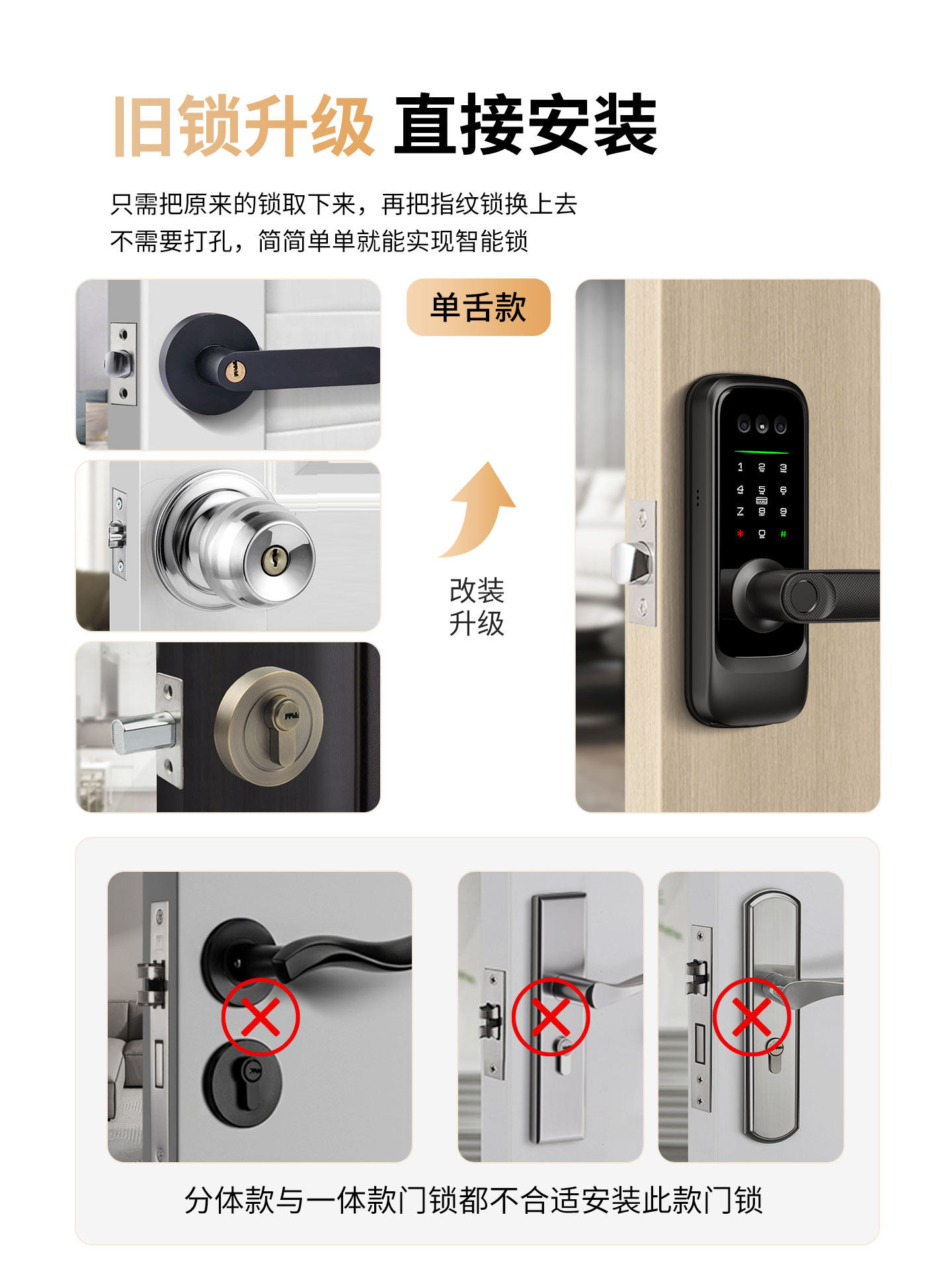 旧锁升级 直接安装

只需把原来的锁取下来，再把指纹锁换上去
不需要打孔，简简单单就能实现智能锁

单舌款

改装
升级

1 2 3
4 5 6
7 8 9
* 0 #

分体款与一体款门锁都不合适安装此款门锁