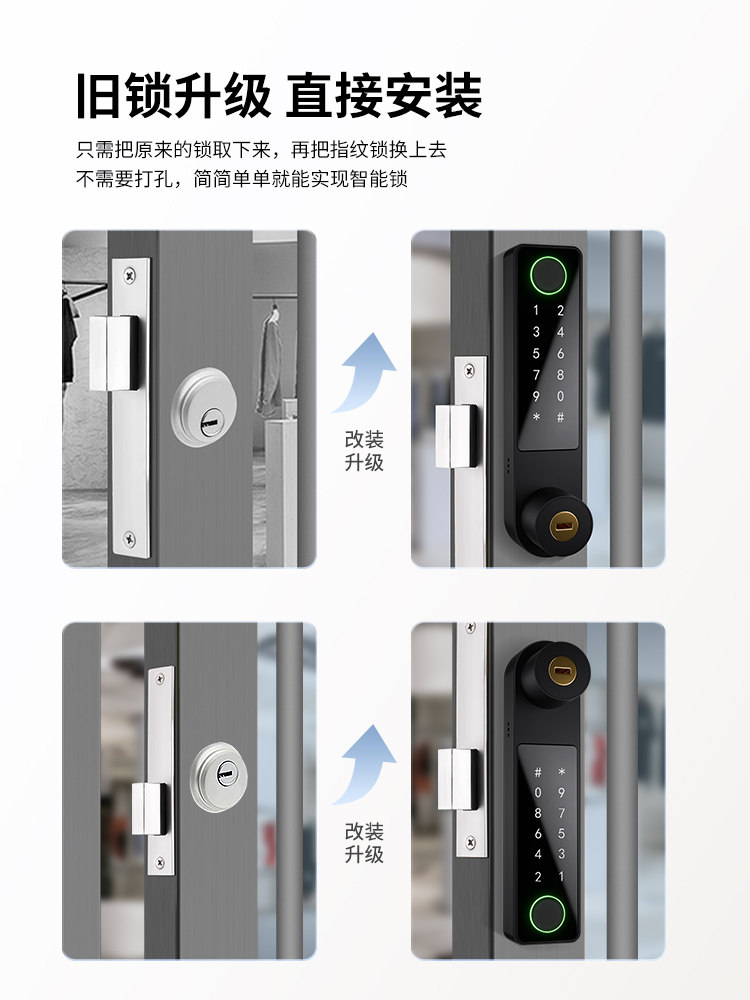 旧锁升级 直接安装

只需把原来的锁取下来，再把指纹锁换上去
不需要打孔，简简单单就能实现智能锁

改装
升级

1 2
3 4
5 6
7 8
9 0
* #

改装
升级

# *
0 9
8 7
6 5
4 3
2 1