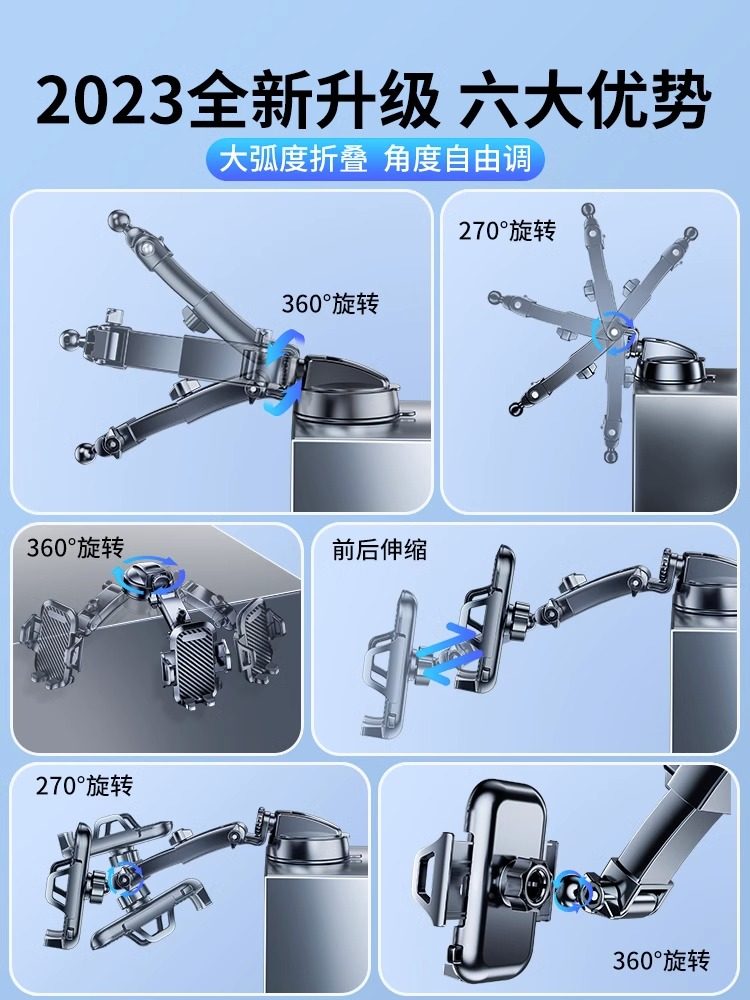 2023全新升级 六大优势

大弧度折叠 角度自由调

360°旋转

270°旋转

360°旋转

前后伸缩

270°旋转

360°旋转