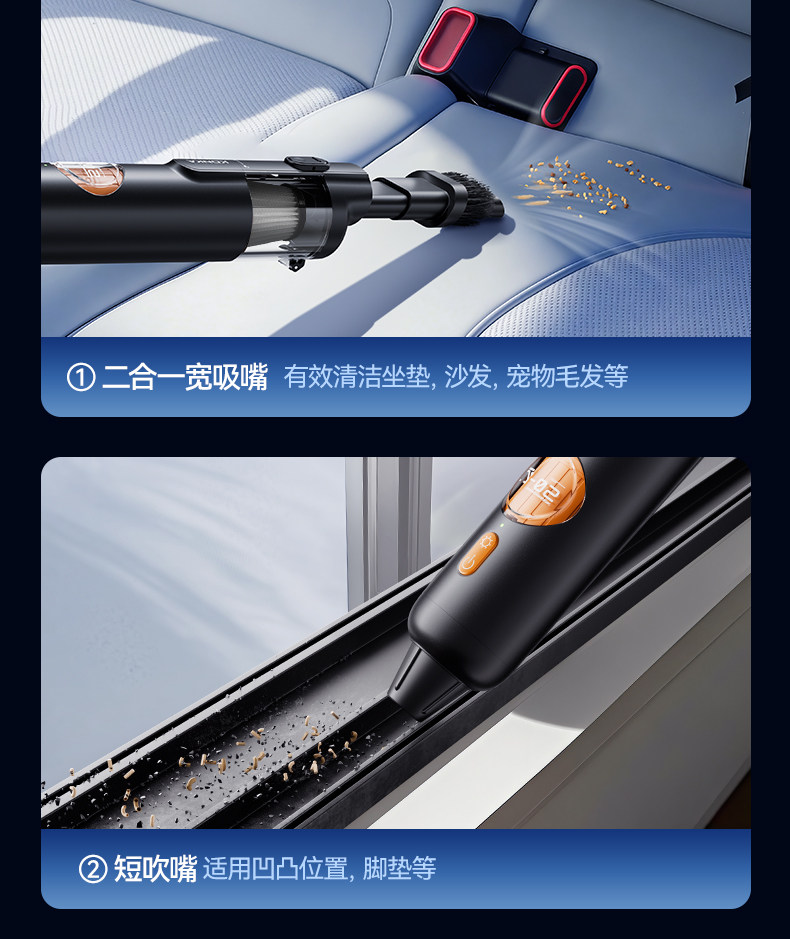 ① 二合一宽吸嘴 有效清洁坐垫, 沙发, 宠物毛发等

② 短吹嘴 适用凹凸位置, 脚垫等