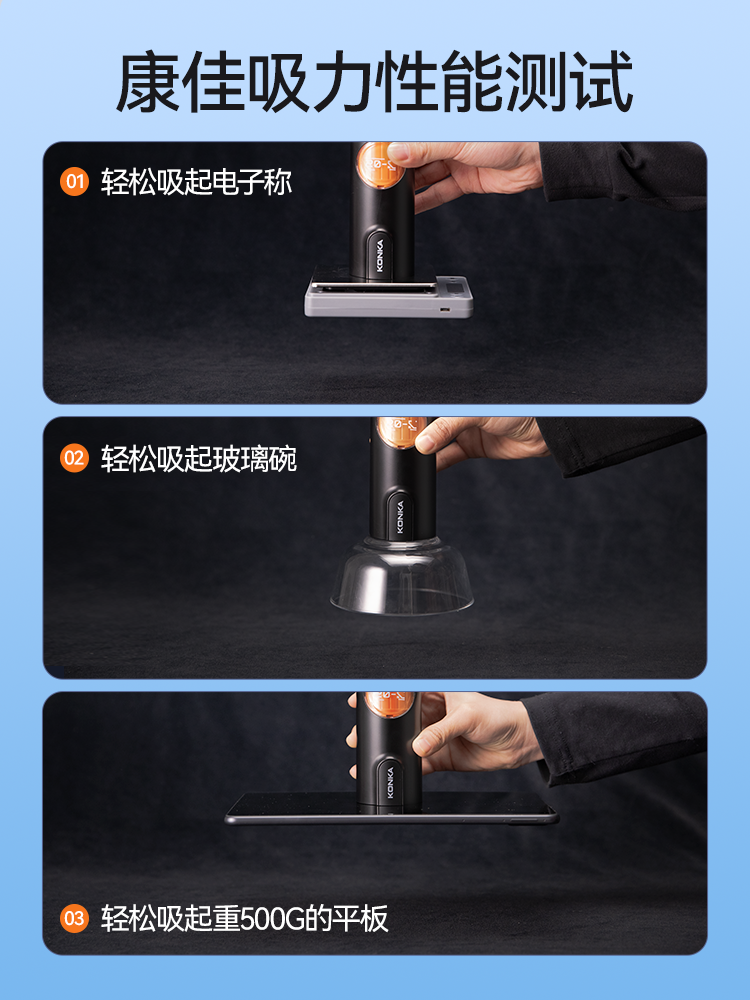 康佳吸力性能测试

01 轻松吸起电子称

KONKA

02 轻松吸起玻璃碗

KONKA

KONKA

03 轻松吸起重500G的平板