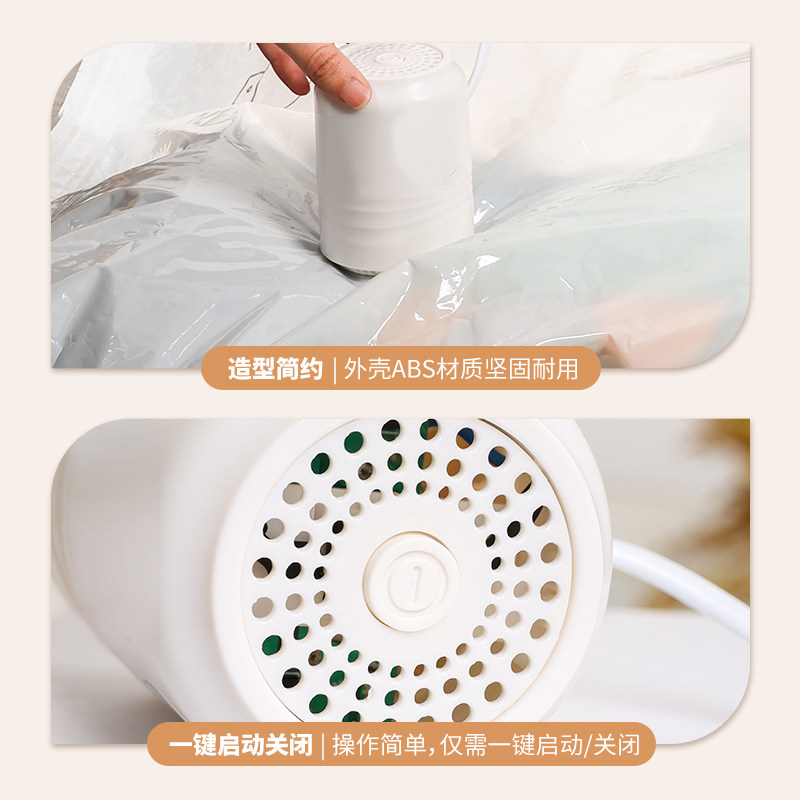 造型简约 | 外壳ABS材质坚固耐用

一键启动关闭 | 操作简单,仅需一键启动/关闭