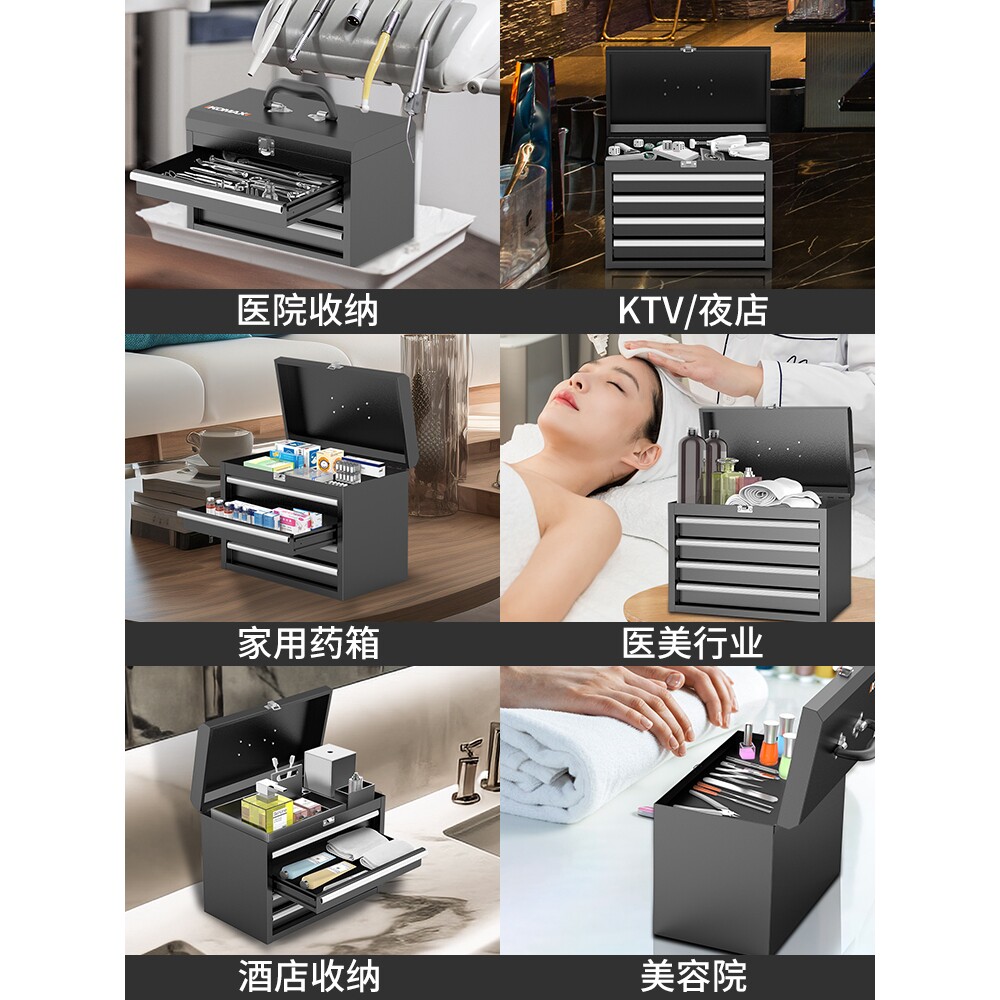 KOMAX

医院收纳

KTV/夜店

家用药箱

医美行业

酒店收纳

美容院