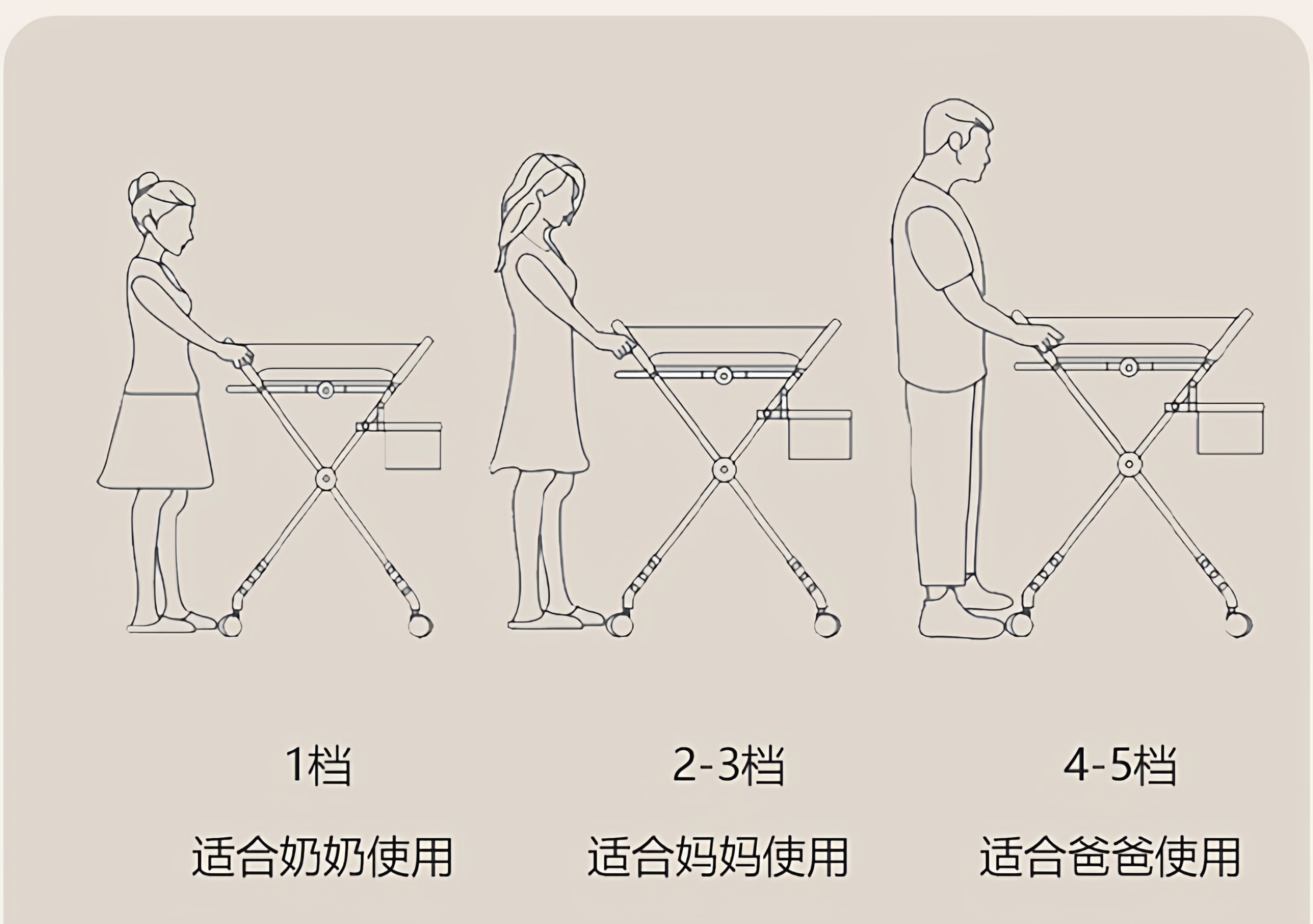 1档

适合奶奶使用

2-3档

适合妈妈使用

4-5档

适合爸爸使用