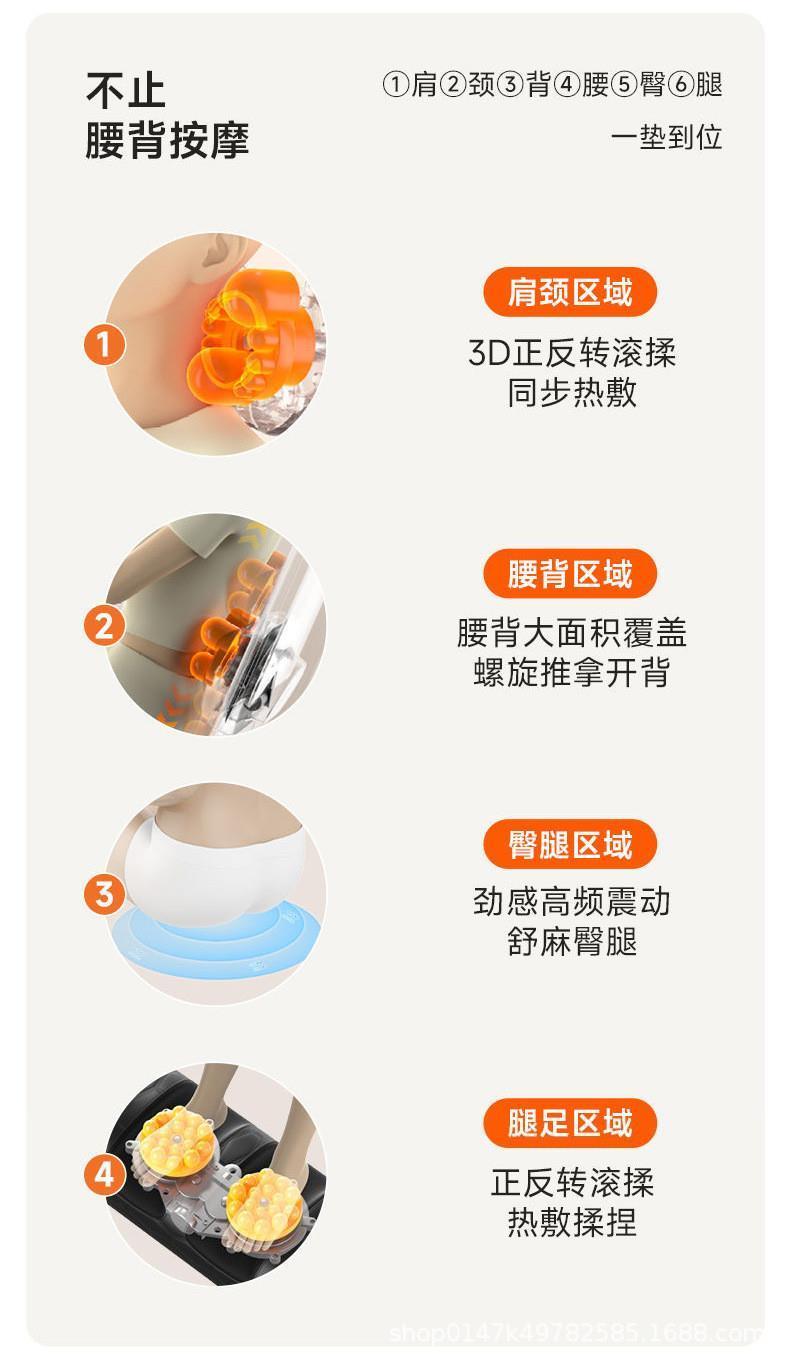 不止
腰背按摩

①肩②颈③背④腰⑤臀⑥腿
一垫到位

1
肩颈区域
3D正反转滚揉
同步热敷

2
腰背区域
腰背大面积覆盖
螺旋推拿开背

3
臀腿区域
劲感高频震动
舒麻臀腿

4
腿足区域
正反转滚揉
热敷揉捏

shop0147k49782585.1688.com