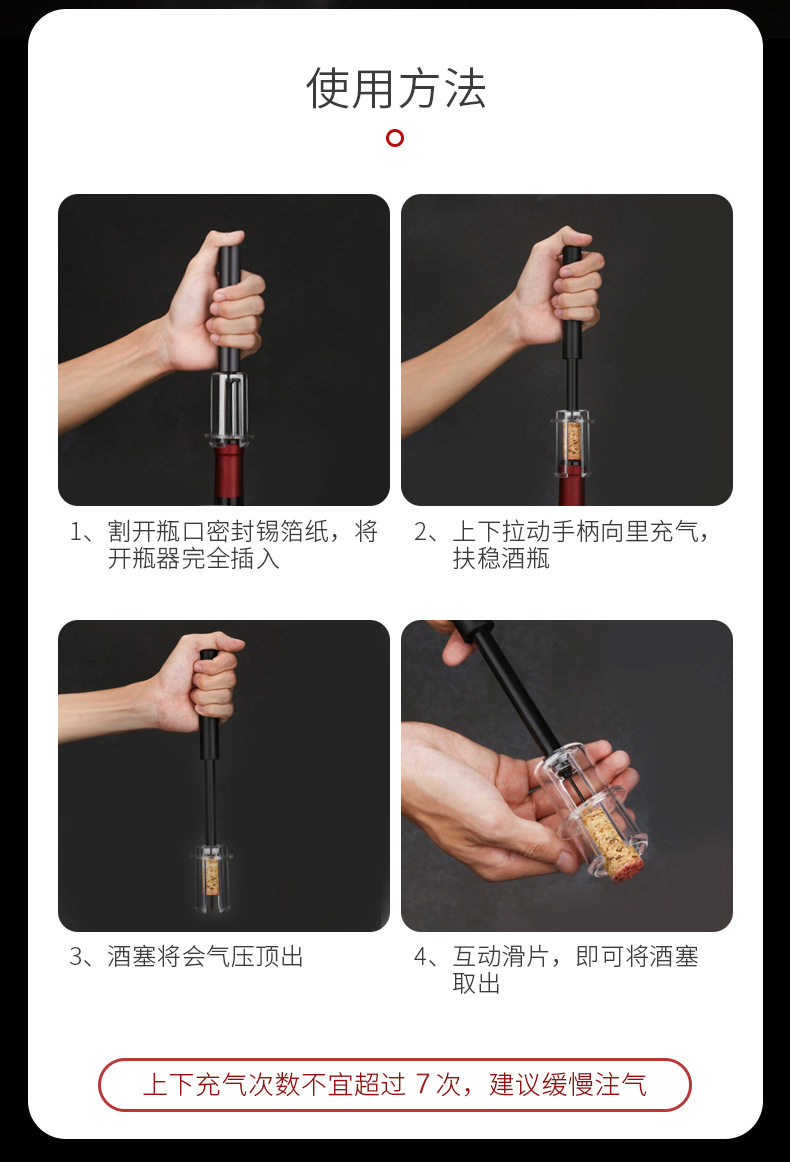 使用方法

1、割开瓶口密封锡箔纸，将开瓶器完全插入

2、上下拉动手柄向里充气，扶稳酒瓶

3、酒塞将会气压顶出

4、互动滑片，即可将酒塞取出

上下充气次数不宜超过 7次，建议缓慢注气