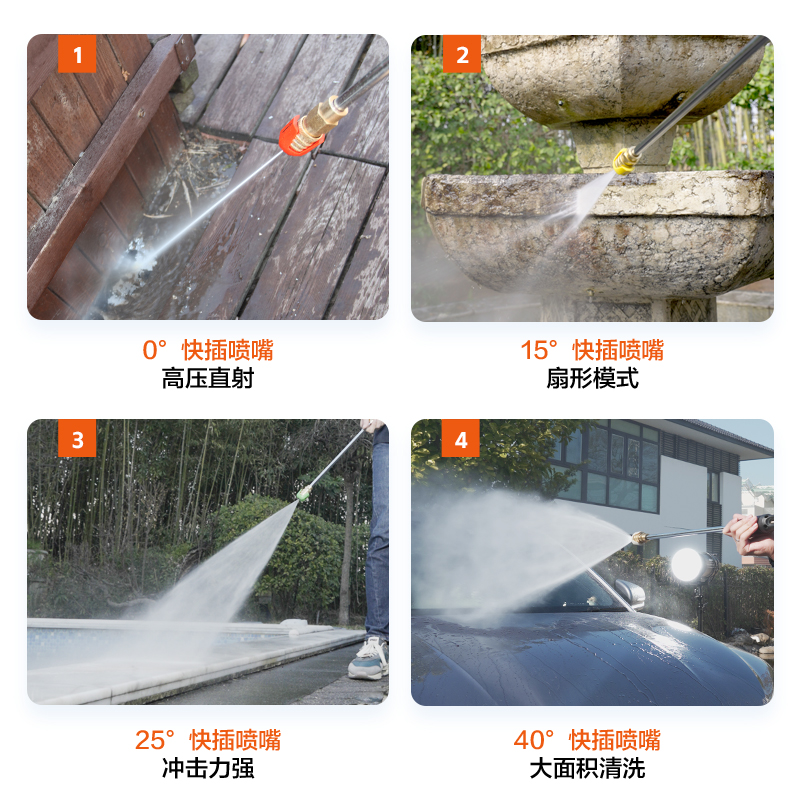 1

0° 快插喷嘴
高压直射

2

15° 快插喷嘴
扇形模式

3

25° 快插喷嘴
冲击力强

4

40° 快插喷嘴
大面积清洗